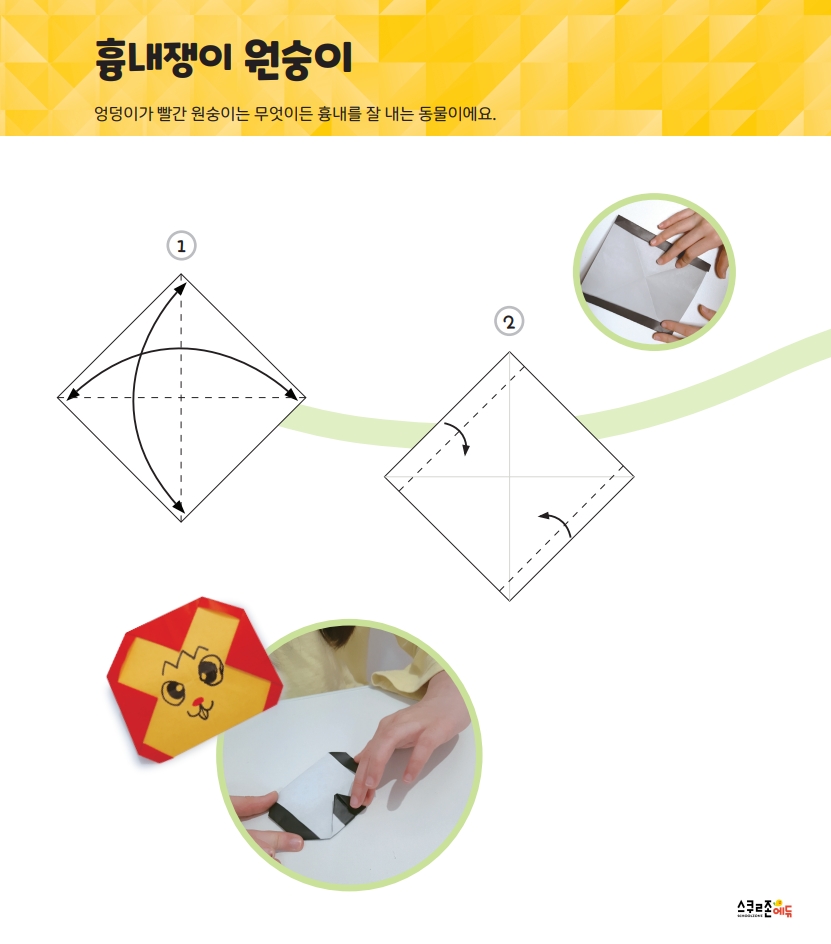 흉내쟁이 원숭이

엉덩이가 빨간 원숭이는 무엇이든 흉내를 잘 내는 동물이에요.

1

2

스쿨존에듀