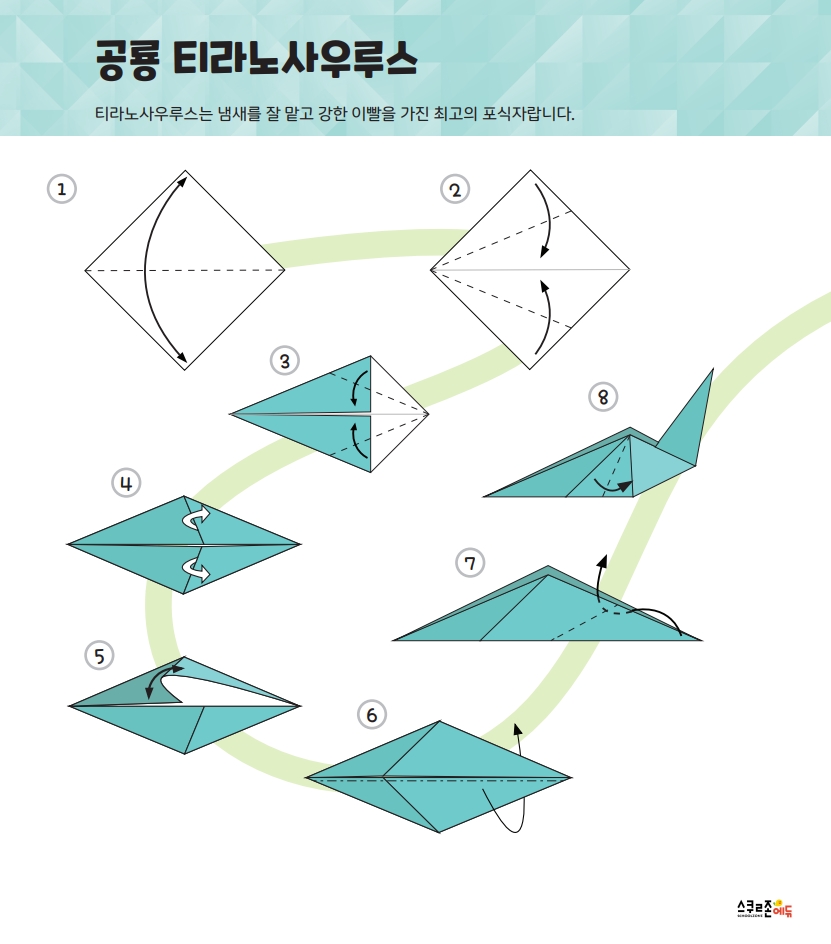 공룡 티라노사우루스

티라노사우루스는 냄새를 잘 맡고 강한 이빨을 가진 최고의 포식자랍니다.

1

2

3

8

4

7

5

6

스쿨존에듀