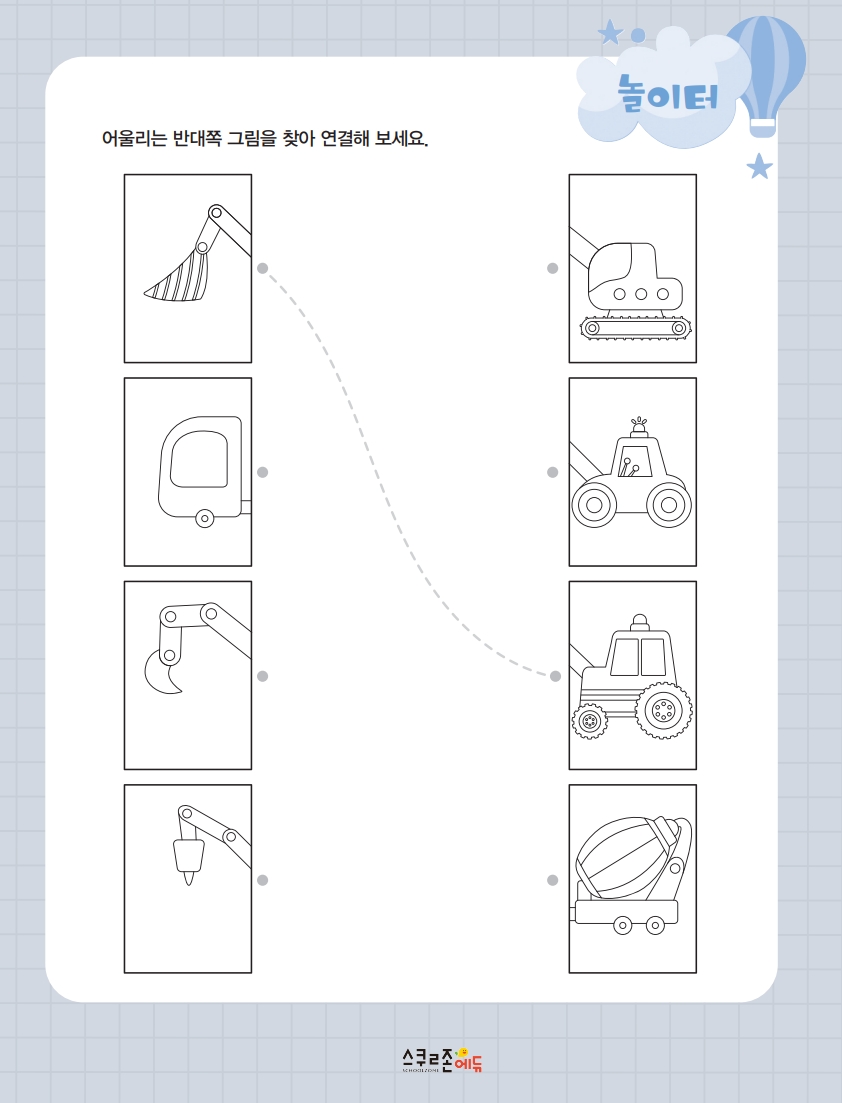 놀이터

어울리는 반대쪽 그림을 찾아 연결해 보세요.

스쿨존에듀
SCHOOLZONE