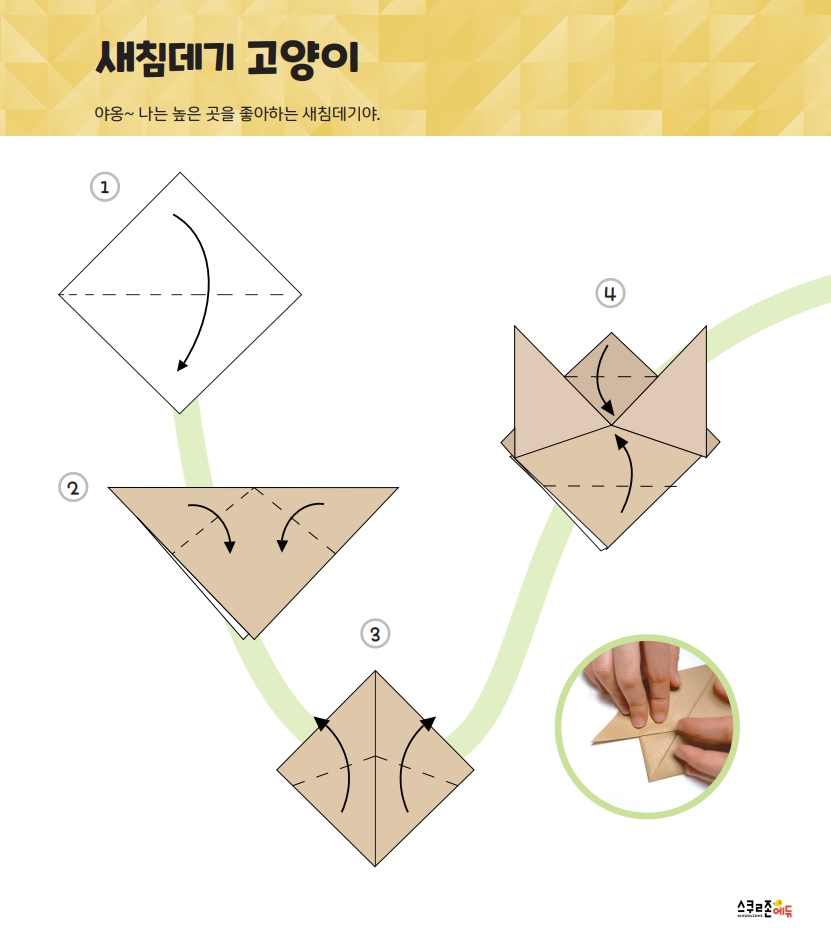 새침데기 고양이

야옹~ 나는 높은 곳을 좋아하는 새침데기야.

1

2

3

4

스쿨존에듀