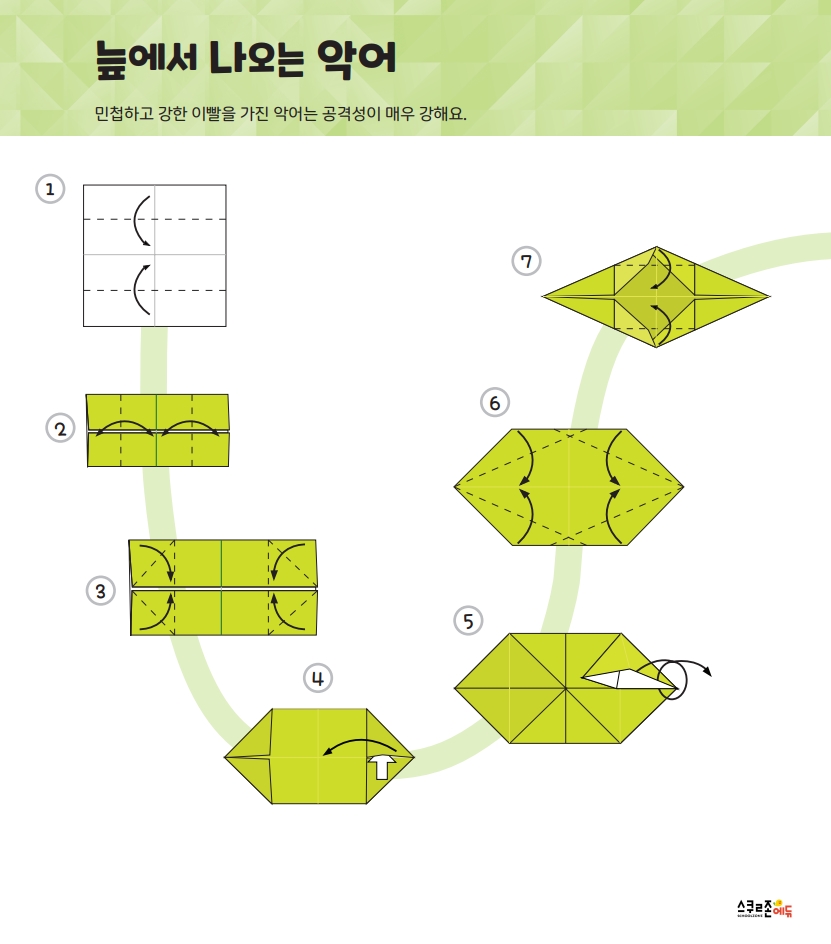 늪에서 나오는 악어

민첩하고 강한 이빨을 가진 악어는 공격성이 매우 강해요.

1

2

3

4

5

6

7

스쿨존에듀