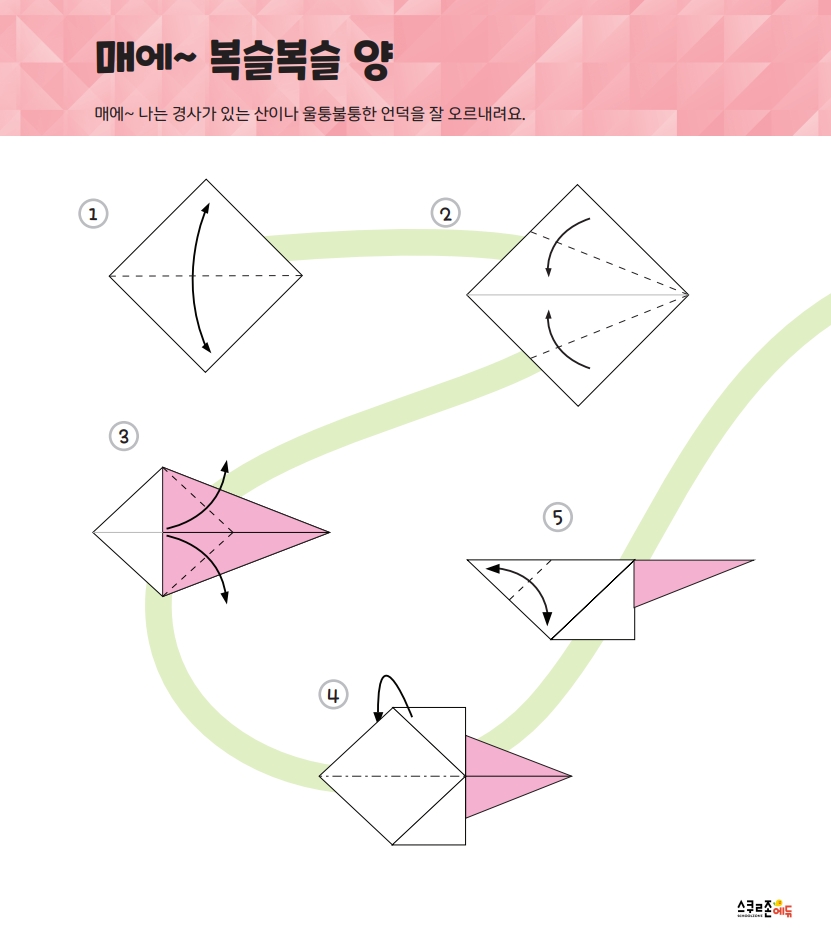 매에~ 복슬복슬 양

매에~ 나는 경사가 있는 산이나 울퉁불퉁한 언덕을 잘 오르내려요.

1

2

3

5

4

스쿨존에듀