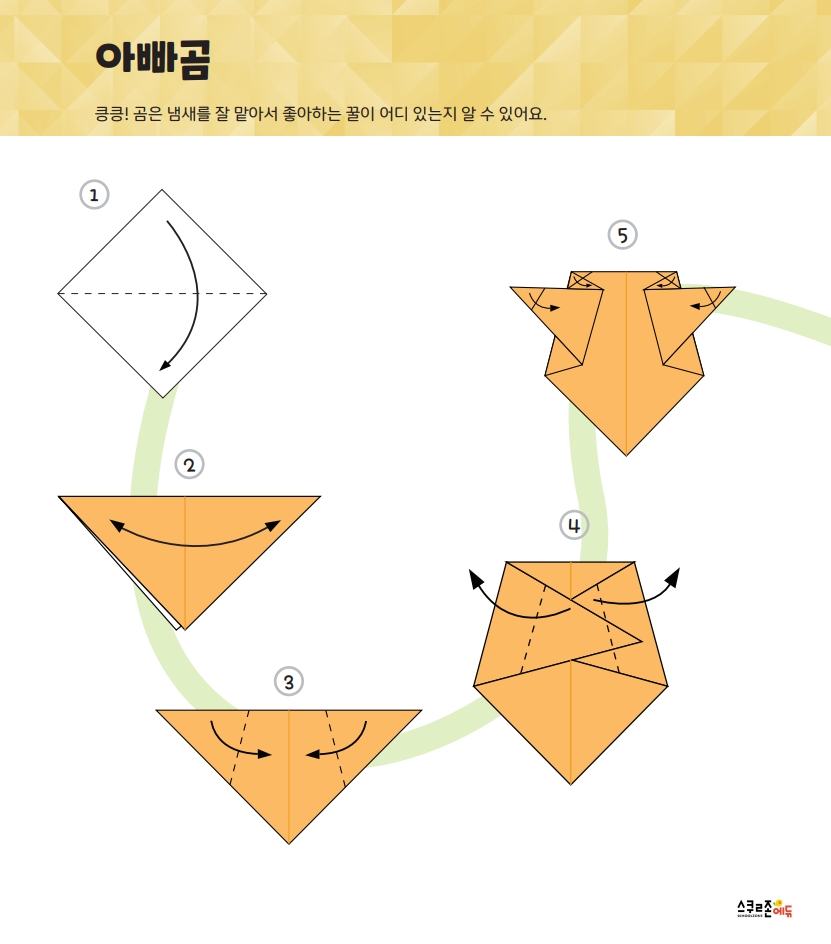 아빠곰

킁킁! 곰은 냄새를 잘 맡아서 좋아하는 꿀이 어디 있는지 알 수 있어요.

1

2

3

4

5

스쿨존에듀