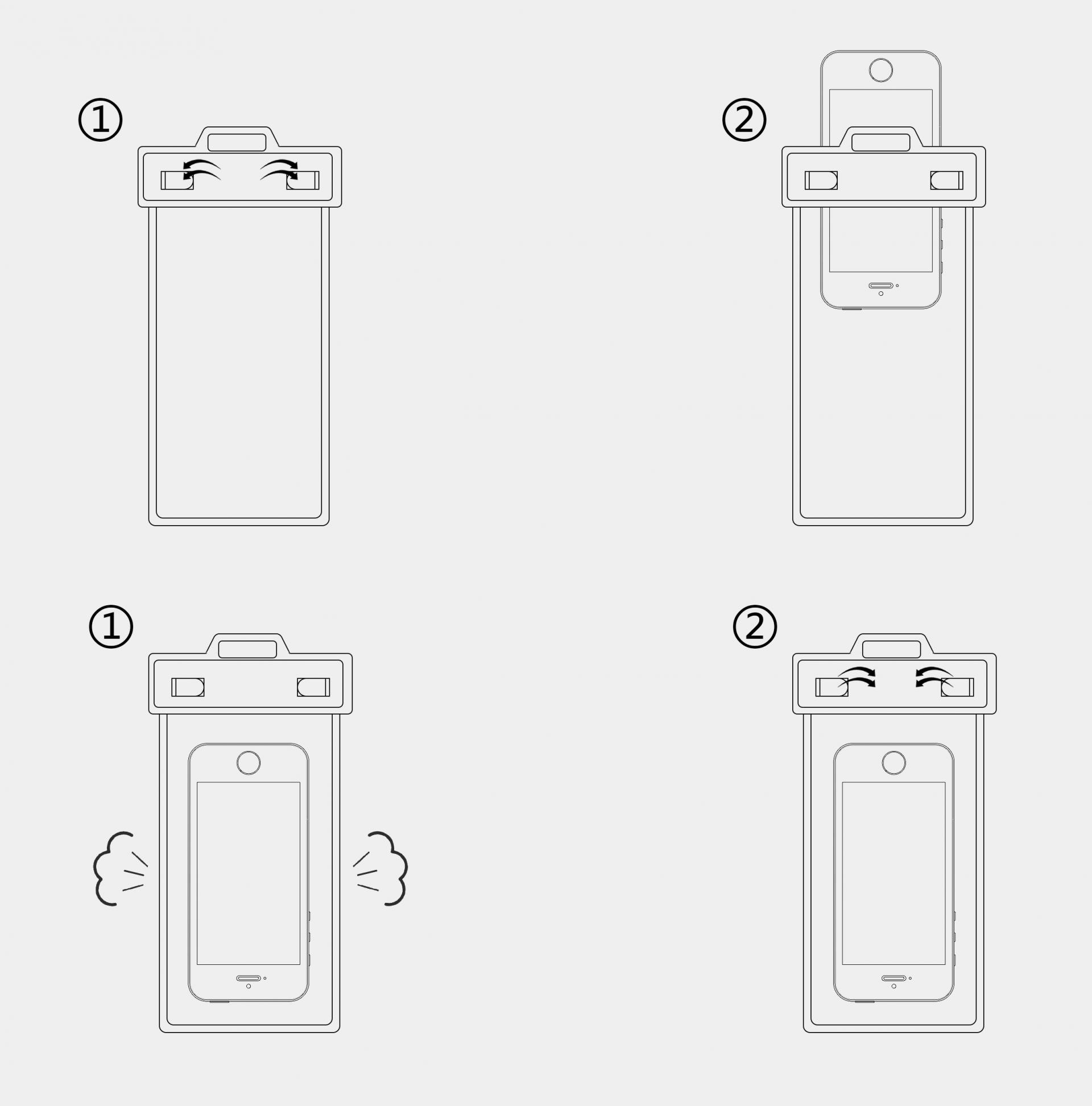 ①

②

①

②