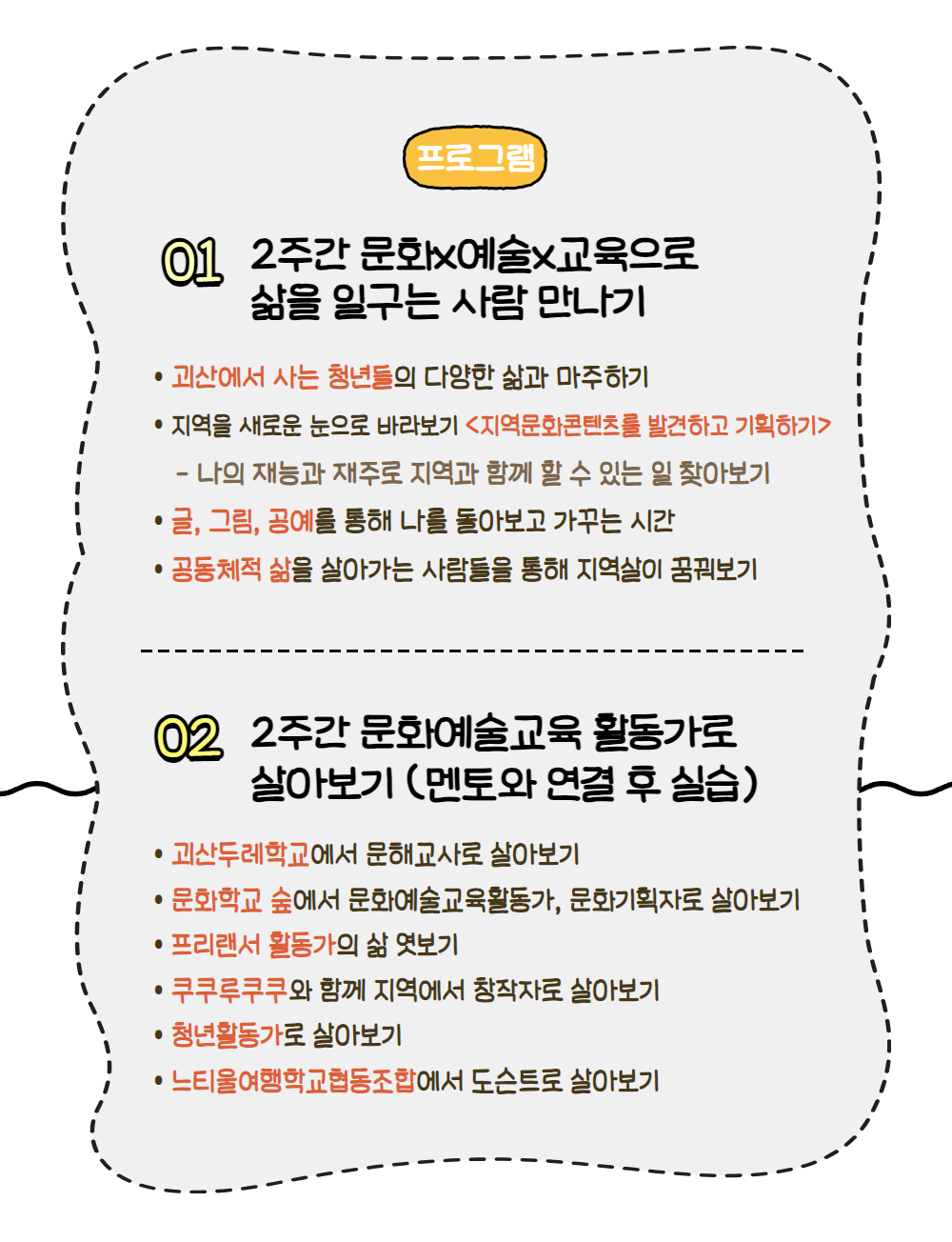 프로그램

01 2주간 문화x예술x교육으로
삶을 일구는 사람 만나기

• 괴산에서 사는 청년들의 다양한 삶과 마주하기
• 지역을 새로운 눈으로 바라보기 <지역문화콘텐츠를 발견하고 기획하기>
- 나의 재능과 재주로 지역과 함께 할 수 있는 일 찾아보기
• 글, 그림, 공예를 통해 나를 돌아보고 가꾸는 시간
• 공동체적 삶을 살아가는 사람들을 통해 지역살이 꿈꿔보기

02 2주간 문화예술교육 활동가로
살아보기 (멘토와 연결 후 실습)

• 괴산두레학교에서 문해교사로 살아보기
• 문화학교 숲에서 문화예술교육활동가, 문화기획자로 살아보기
• 프리랜서 활동가의 삶 엿보기
• 쿠쿠루쿠쿠와 함께 지역에서 창작자로 살아보기
• 청년활동가로 살아보기
• 느티울여행학교협동조합에서 도슨트로 살아보기