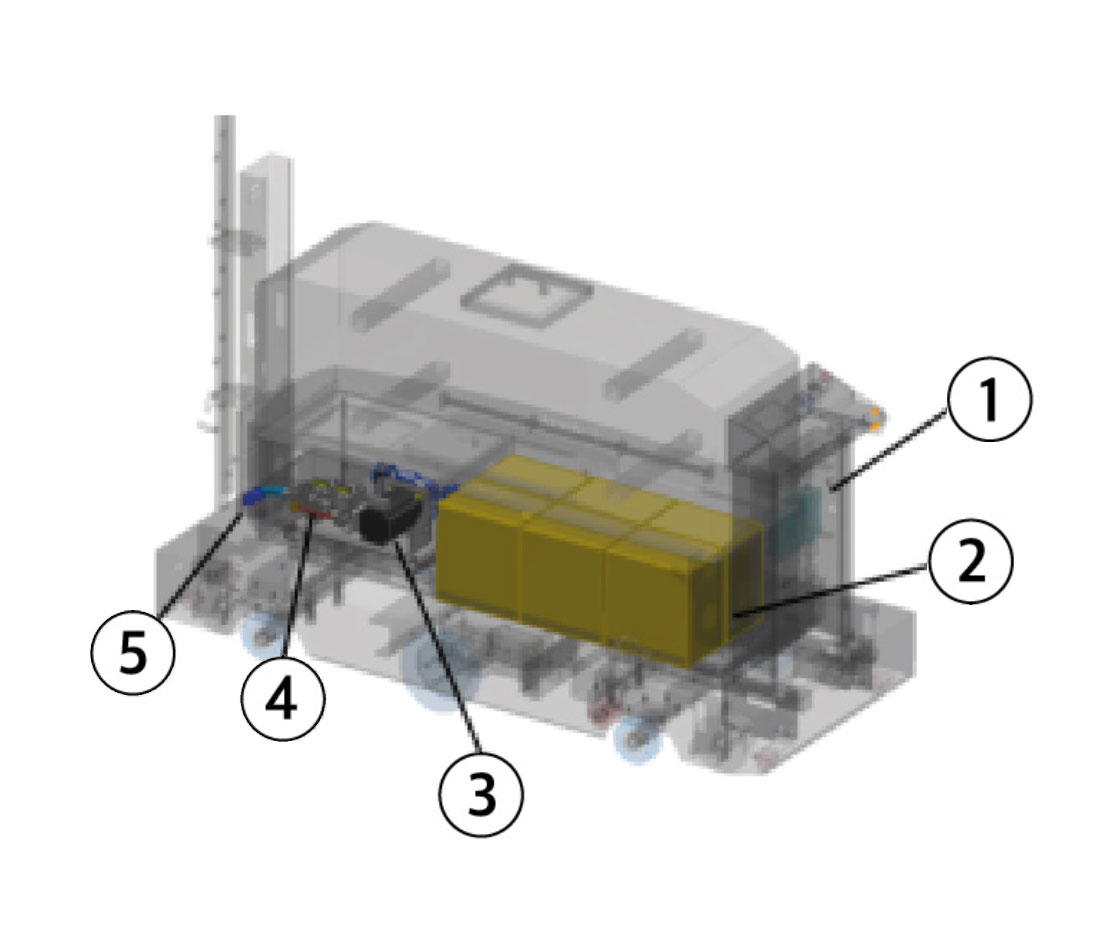 1
2
5
4
3