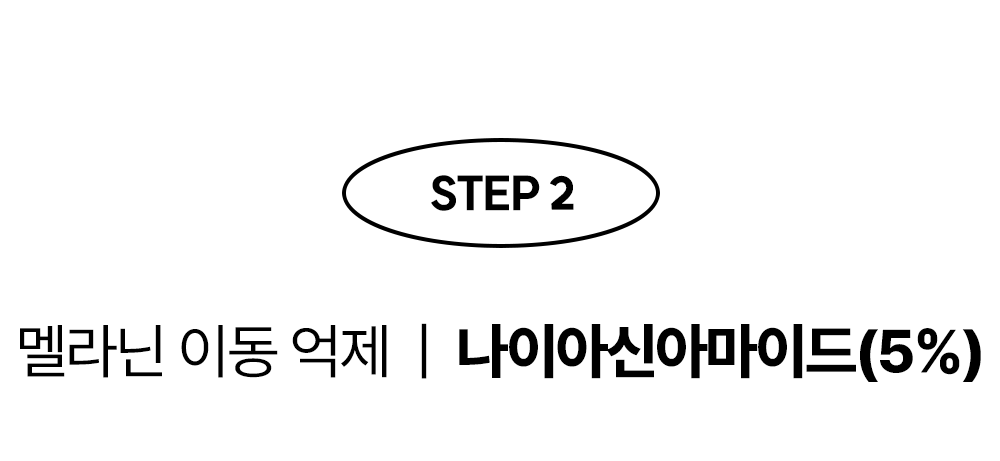 STEP 2

멜라닌 이동 억제 | 나이아신아마이드(5%)