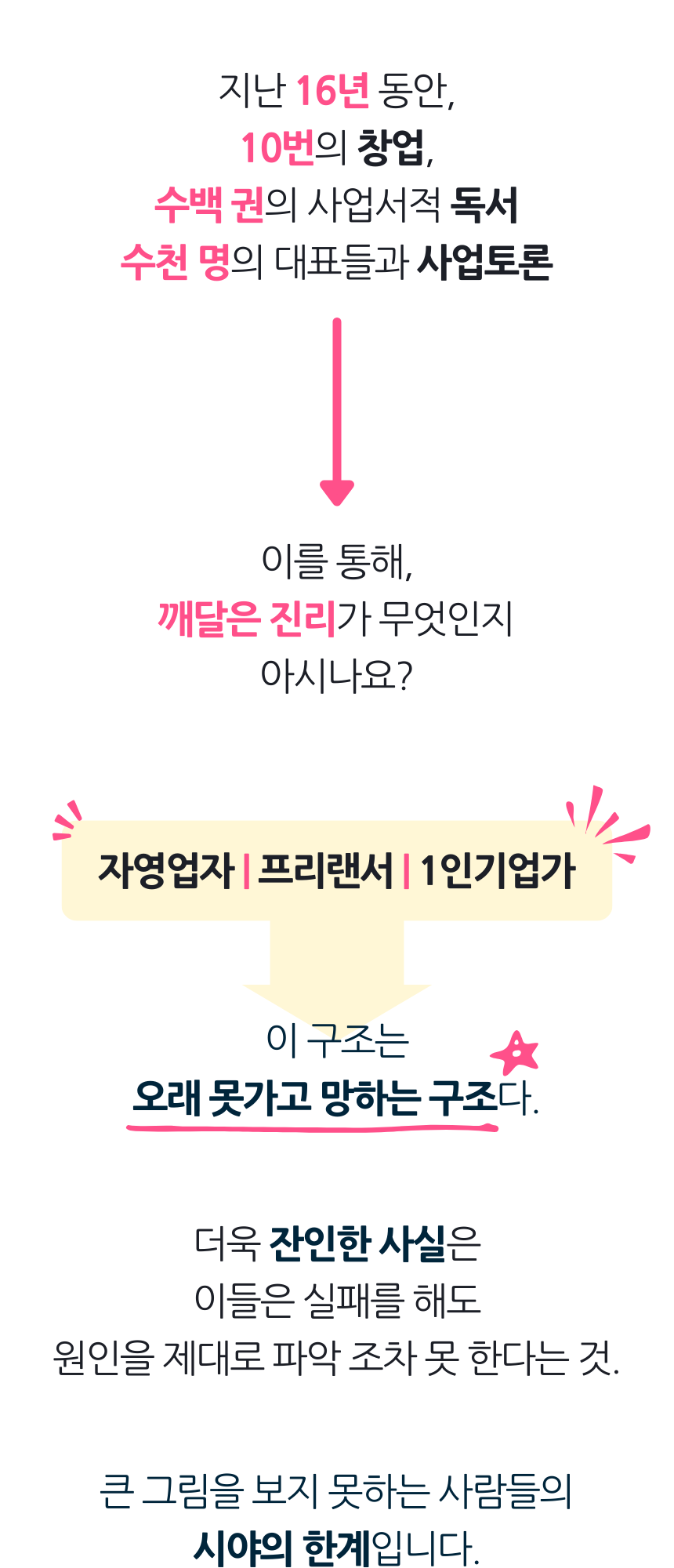 지난 16년 동안,
10번의 창업,
수백 권의 사업서적 독서
수천 명의 대표들과 사업토론

이를 통해,
깨달은 진리가 무엇인지
아시나요?

자영업자 | 프리랜서 | 1인기업가

이 구조는
오래 못가고 망하는 구조다.

더욱 잔인한 사실은
이들은 실패를 해도
원인을 제대로 파악 조차 못 한다는 것.

큰 그림을 보지 못하는 사람들의
시야의 한계입니다.