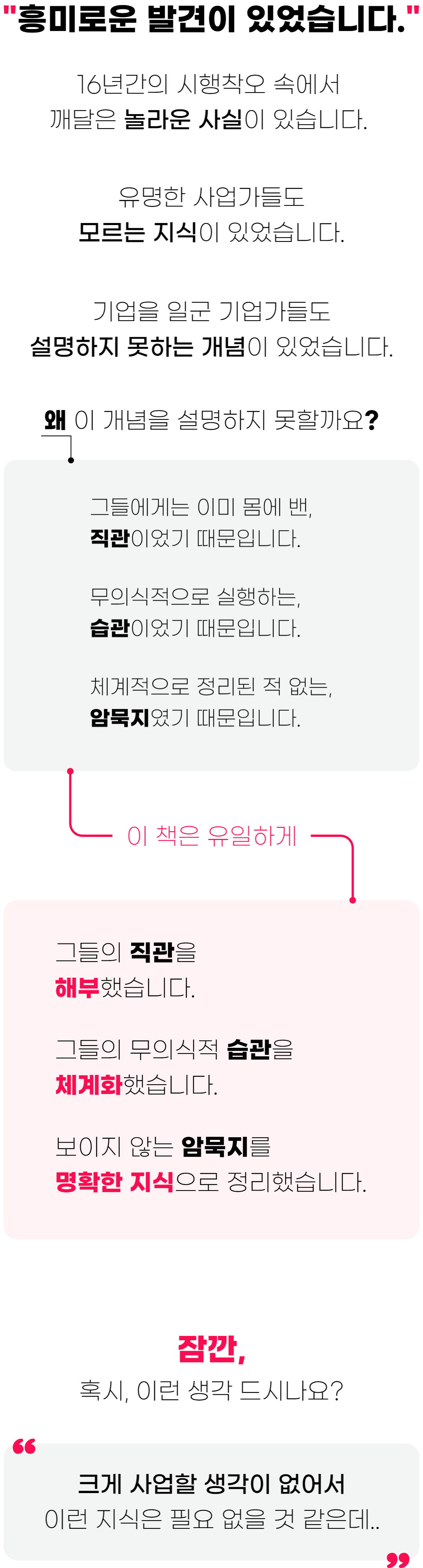 "흥미로운 발견이 있었습니다."

16년간의 시행착오 속에서
깨달은 놀라운 사실이 있습니다.

유명한 사업가들도
모르는 지식이 있었습니다.

기업을 일군 기업가들도
설명하지 못하는 개념이 있었습니다.

왜 이 개념을 설명하지 못할까요?

그들에게는 이미 몸에 밴,
직관이었기 때문입니다.

무의식적으로 실행하는,
습관이었기 때문입니다.

체계적으로 정리된 적 없는,
암묵지였기 때문입니다.

이 책은 유일하게

그들의 직관을
해부했습니다.

그들의 무의식적 습관을
체계화했습니다.

보이지 않는 암묵지를
명확한 지식으로 정리했습니다.

잠깐,
혹시, 이런 생각 드시나요?

크게 사업할 생각이 없어서
이런 지식은 필요 없을 것 같은데..