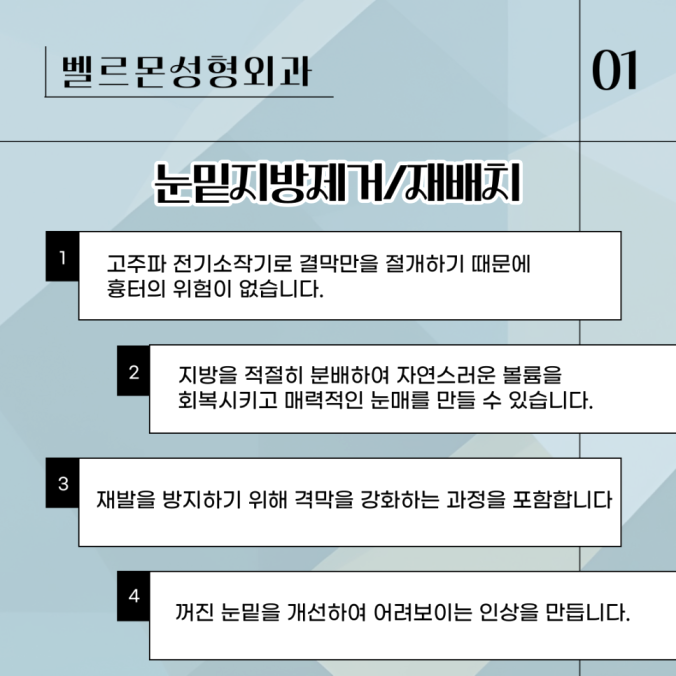 벨르몬성형외과

01

눈밑지방제거/재배치

1

고주파 전기소작기로 결막만을 절개하기 때문에 흉터의 위험이 없습니다.

2

지방을 적절히 분배하여 자연스러운 볼륨을 회복시키고 매력적인 눈매를 만들 수 있습니다.

3

재발을 방지하기 위해 격막을 강화하는 과정을 포함합니다

4

꺼진 눈밑을 개선하여 어려보이는 인상을 만듭니다.