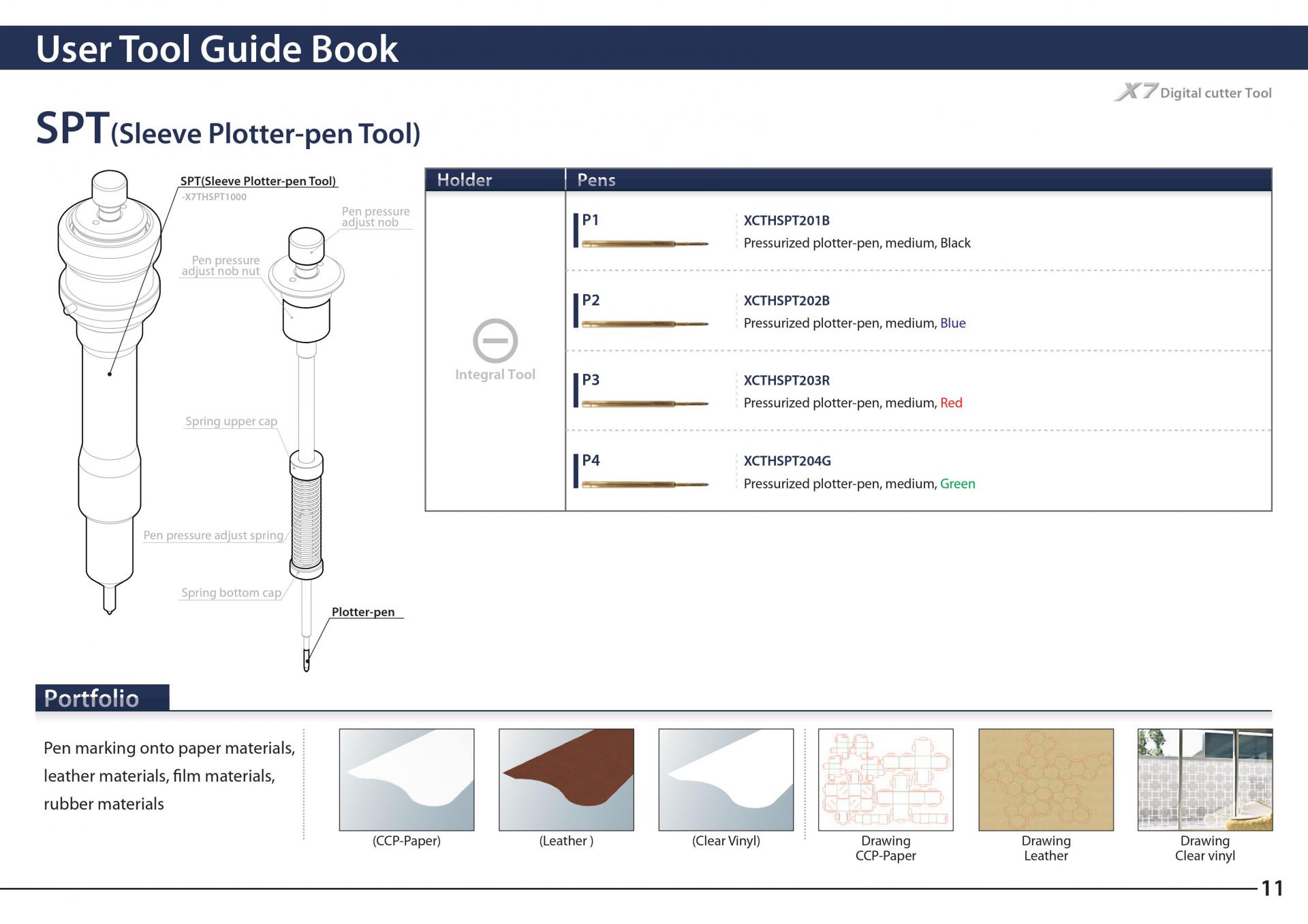 User Tool Guide Book

X7 Digital cutter Tool

SPT(Sleeve Plotter-pen Tool)

SPT(Sleeve Plotter-pen Tool)
-X7THSPT1000

Pen pressure adjust nob

Pen pressure adjust nob nut

Spring upper cap

Pen pressure adjust spring

Spring bottom cap

Plotter-pen

| Holder | Pens | |
|---|---|---|
| Integral Tool | P1 | XCTHSPT201B Pressurized plotter-pen, medium, Black |
| | P2 | XCTHSPT202B Pressurized plotter-pen, medium, Blue |
| | P3 | XCTHSPT203R Pressurized plotter-pen, medium, Red |
| | P4 | XCTHSPT204G Pressurized plotter-pen, medium, Green |

Portfolio

Pen marking onto paper materials, leather materials, film materials, rubber materials

(CCP-Paper)

(Leather )

(Clear Vinyl)

Drawing CCP-Paper

Drawing Leather

Drawing Clear vinyl

11