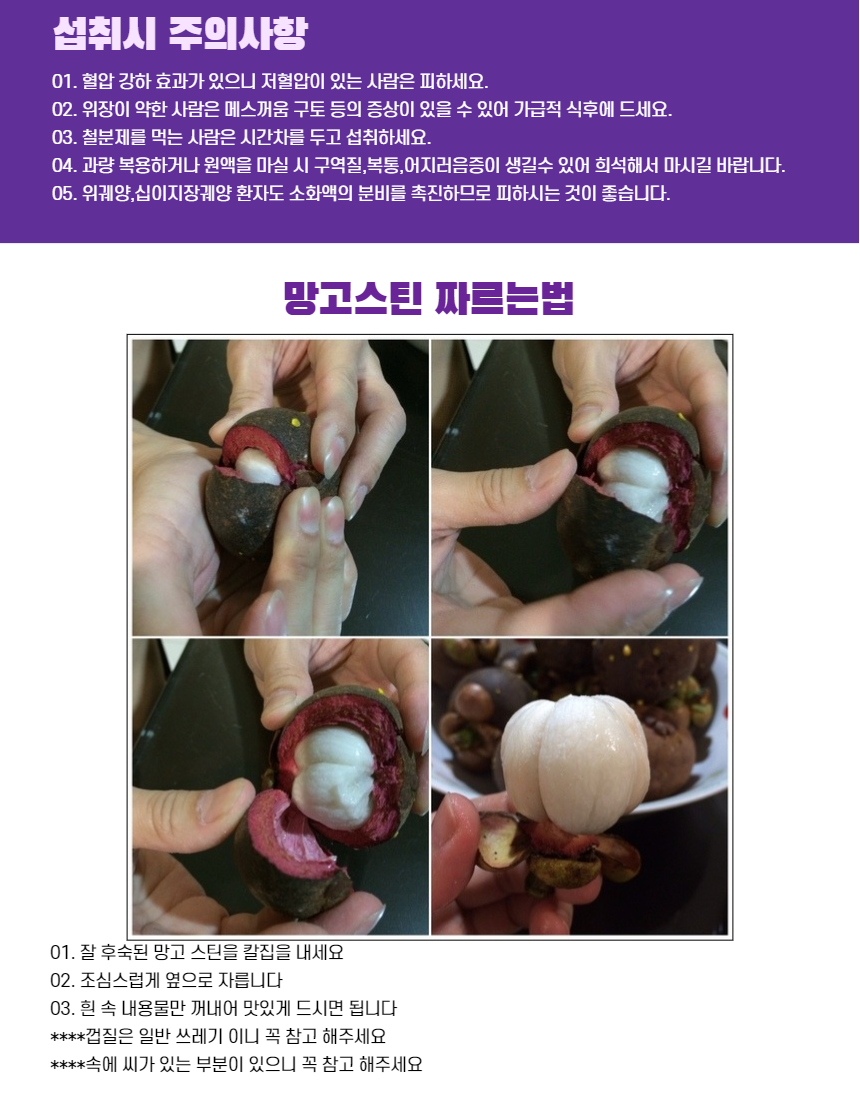 섭취시 주의사항

01. 혈압 강하 효과가 있으니 저혈압이 있는 사람은 피하세요.
02. 위장이 약한 사람은 메스꺼움 구토 등의 증상이 있을 수 있어 가급적 식후에 드세요.
03. 철분제를 먹는 사람은 시간차를 두고 섭취하세요.
04. 과량 복용하거나 원액을 마실 시 구역질,복통,어지러음증이 생길수 있어 희석해서 마시길 바랍니다.
05. 위궤양,십이지장궤양 환자도 소화액의 분비를 촉진하므로 피하시는 것이 좋습니다.

망고스틴 짜르는법

01. 잘 후숙된 망고 스틴을 칼집을 내세요
02. 조심스럽게 옆으로 자릅니다
03. 흰 속 내용물만 꺼내어 맛있게 드시면 됩니다
****껍질은 일반 쓰레기 이니 꼭 참고 해주세요
****속에 씨가 있는 부분이 있으니 꼭 참고 해주세요