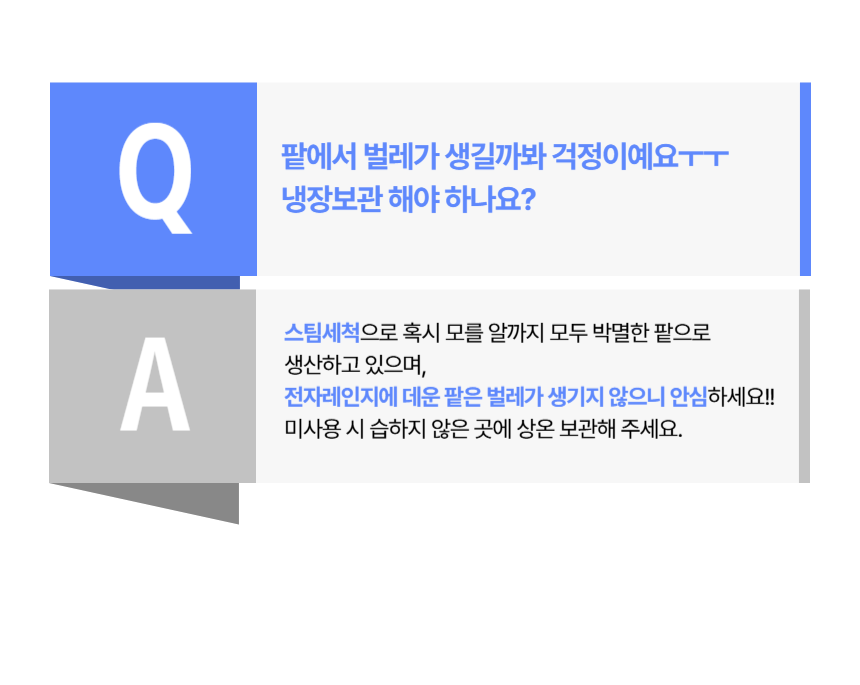 Q

팥에서 벌레가 생길까봐 걱정이예요ㅜㅜ
냉장보관 해야 하나요?

A

스팀세척으로 혹시 모를 알까지 모두 박멸한 팥으로 생산하고 있으며,
전자레인지에 데운 팥은 벌레가 생기지 않으니 안심하세요!!
미사용 시 습하지 않은 곳에 상온 보관해 주세요.