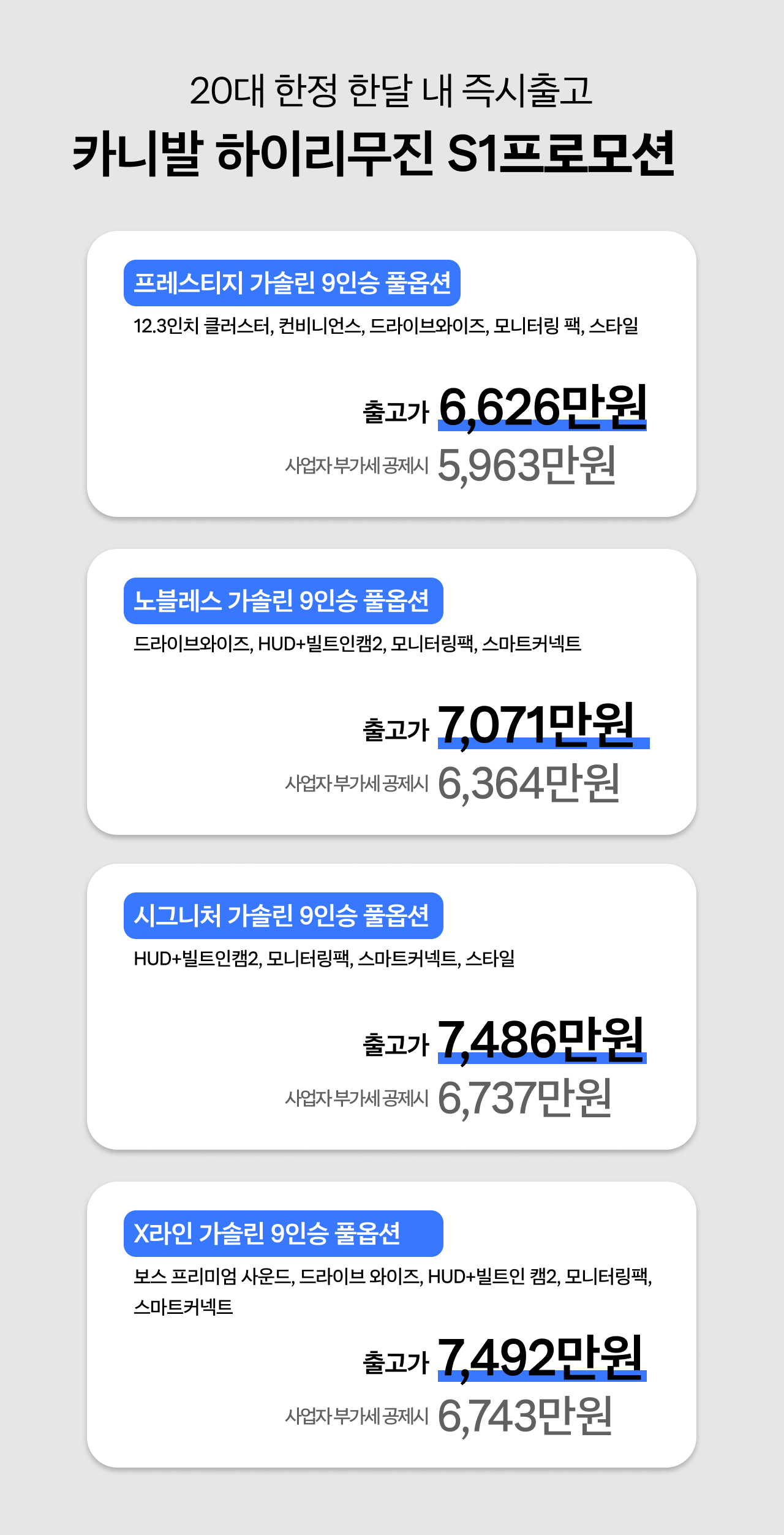 20대 한정 한달 내 즉시출고
카니발 하이리무진 S1프로모션

프레스티지 가솔린 9인승 풀옵션
12.3인치 클러스터, 컨비니언스, 드라이브와이즈, 모니터링 팩, 스타일

출고가 6,626만원
사업자 부가세 공제시 5,963만원

노블레스 가솔린 9인승 풀옵션
드라이브와이즈, HUD+빌트인캠2, 모니터링팩, 스마트커넥트

출고가 7,071만원
사업자 부가세 공제시 6,364만원

시그니처 가솔린 9인승 풀옵션
HUD+빌트인캠2, 모니터링팩, 스마트커넥트, 스타일

출고가 7,486만원
사업자 부가세 공제시 6,737만원

X라인 가솔린 9인승 풀옵션
보스 프리미엄 사운드, 드라이브 와이즈, HUD+빌트인 캠2, 모니터링팩, 스마트커넥트

출고가 7,492만원
사업자 부가세 공제시 6,743만원