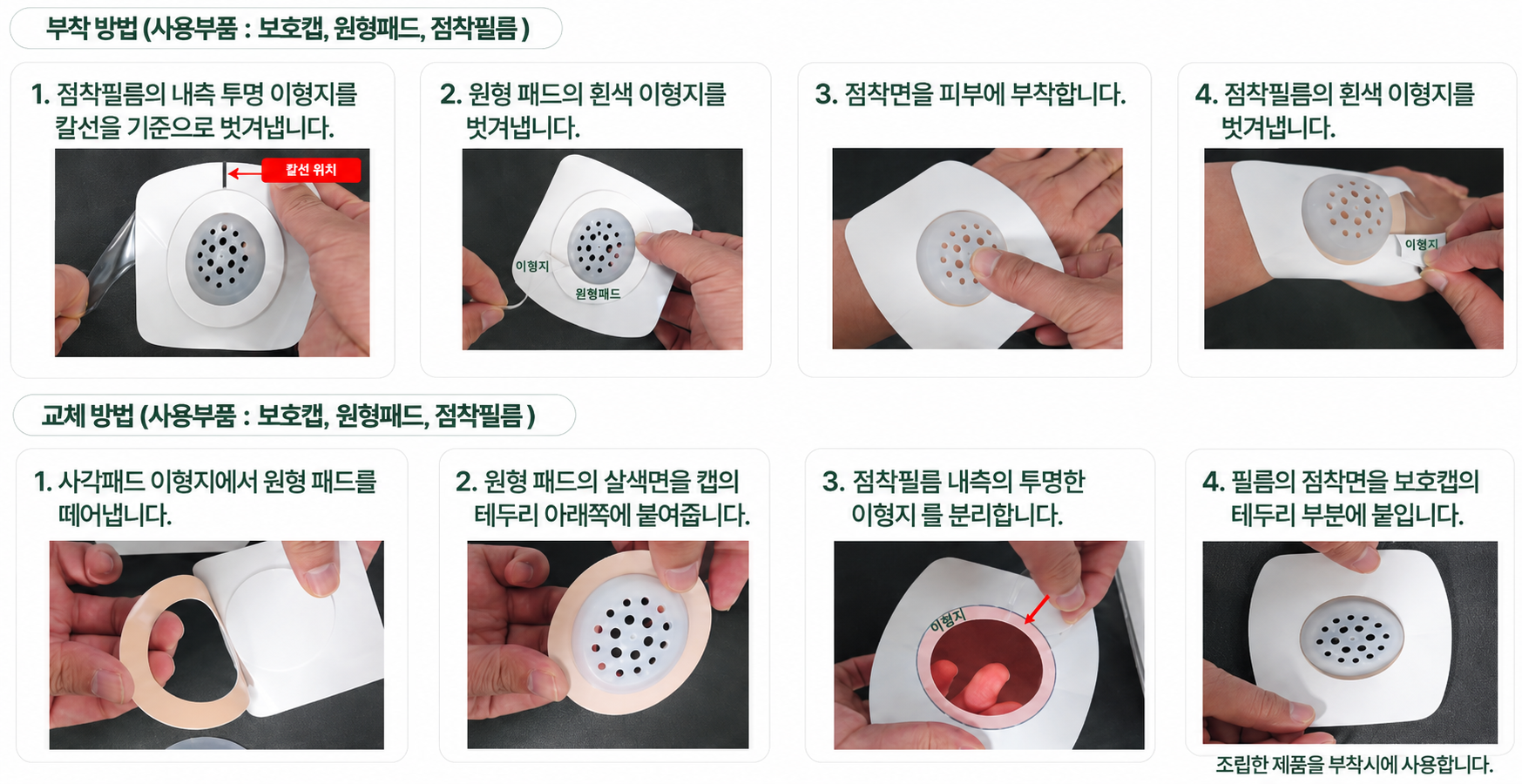 부착 방법 (사용부품 : 보호캡, 원형패드, 점착필름 )

1. 점착필름의 내측 투명 이형지를 칼선을 기준으로 벗겨냅니다.

칼선 위치

2. 원형 패드의 흰색 이형지를 벗겨냅니다.

이형지

원형패드

3. 점착면을 피부에 부착합니다.

4. 점착필름의 흰색 이형지를 벗겨냅니다.

이형지

교체 방법 (사용부품 : 보호캡, 원형패드, 점착필름 )

1. 사각패드 이형지에서 원형 패드를 떼어냅니다.

2. 원형 패드의 살색면을 캡의 테두리 아래쪽에 붙여줍니다.

3. 점착필름 내측의 투명한 이형지 를 분리합니다.

이형지

4. 필름의 점착면을 보호캡의 테두리 부분에 붙입니다.

조립한 제품을 부착시에 사용합니다.