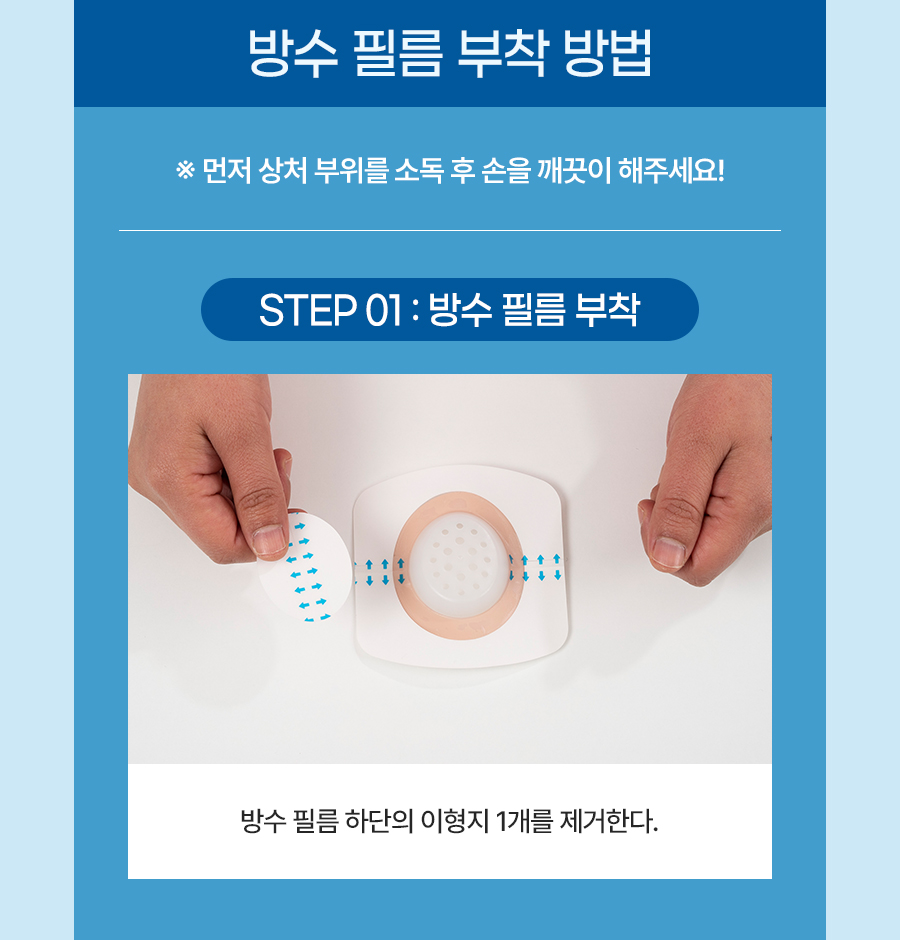 방수 필름 부착 방법

※ 먼저 상처 부위를 소독 후 손을 깨끗이 해주세요!

STEP 01 : 방수 필름 부착

방수 필름 하단의 이형지 1개를 제거한다.