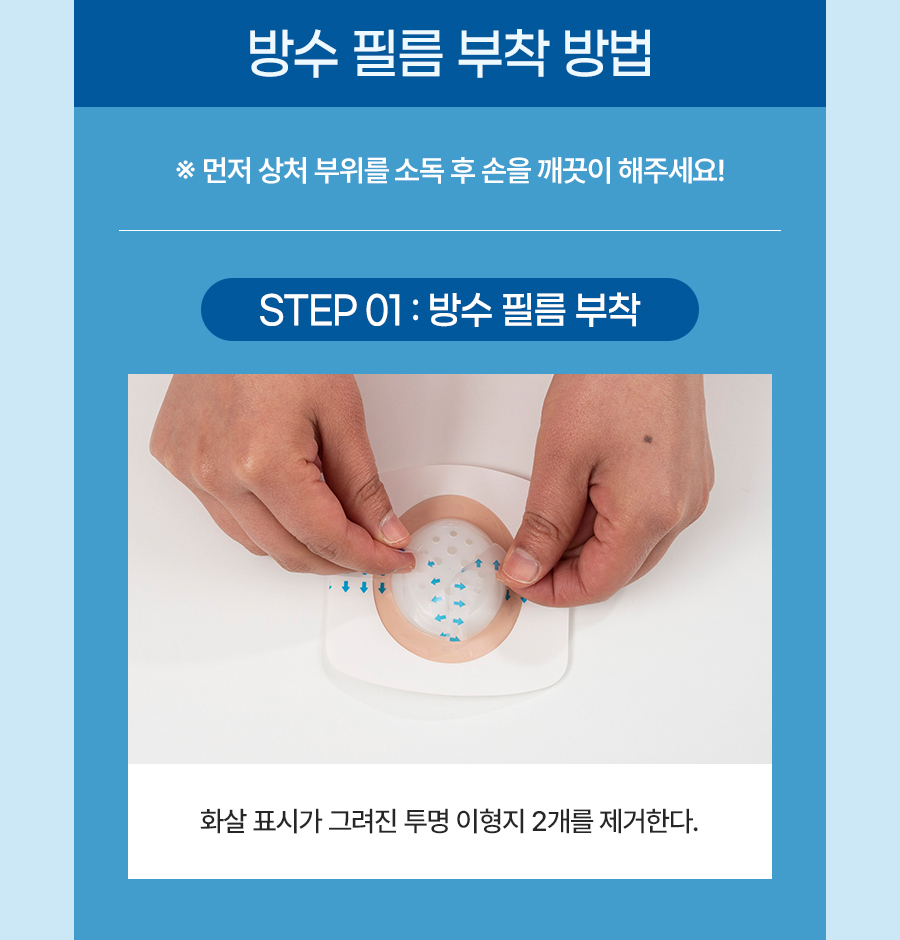 방수 필름 부착 방법

※ 먼저 상처 부위를 소독 후 손을 깨끗이 해주세요!

STEP 01 : 방수 필름 부착

화살 표시가 그려진 투명 이형지 2개를 제거한다.