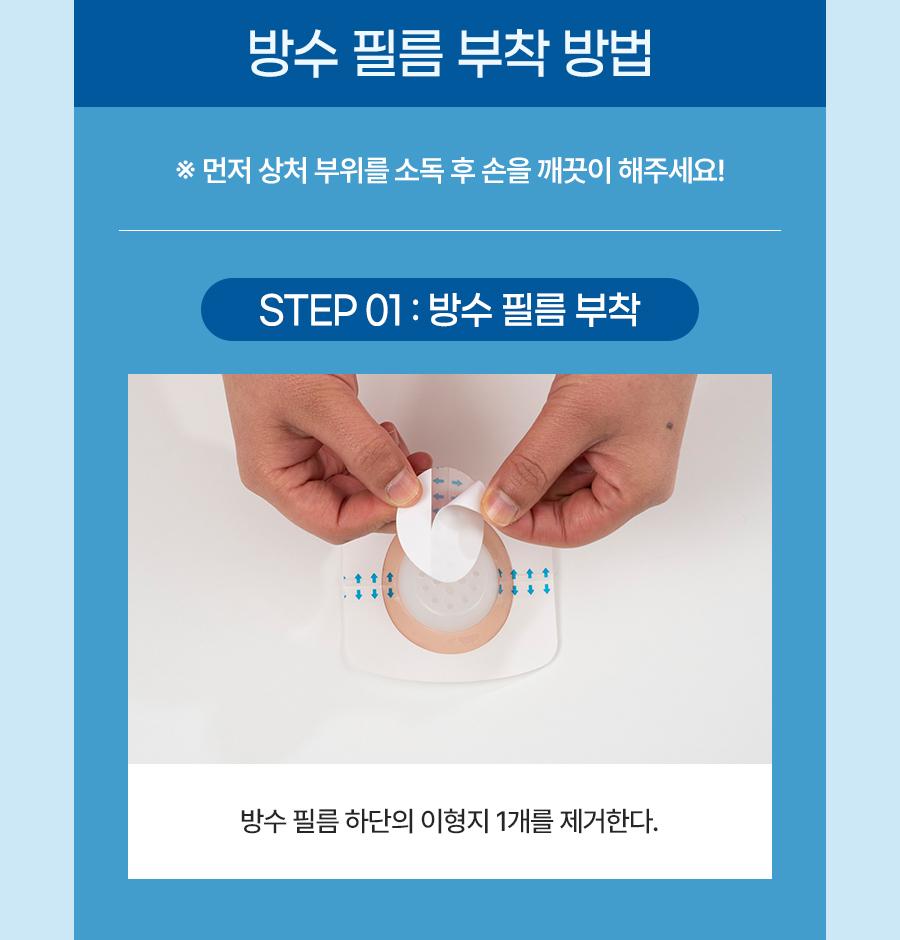 방수 필름 부착 방법

※ 먼저 상처 부위를 소독 후 손을 깨끗이 해주세요!

STEP 01 : 방수 필름 부착

방수 필름 하단의 이형지 1개를 제거한다.