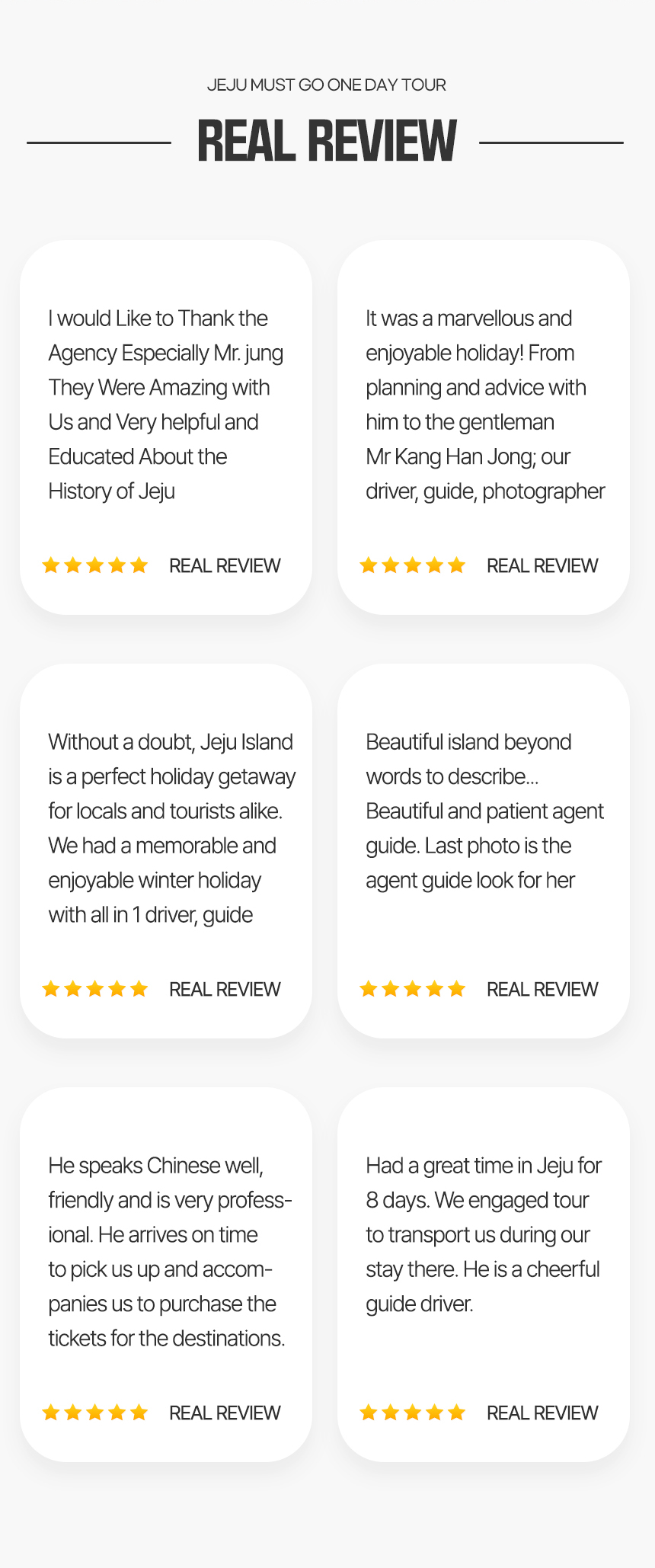 JEJU MUST GO ONE DAY TOUR

REAL REVIEW

I would Like to Thank the Agency Especially Mr. jung They Were Amazing with Us and Very helpful and Educated About the History of Jeju

REAL REVIEW

It was a marvellous and enjoyable holiday! From planning and advice with him to the gentleman Mr Kang Han Jong; our driver, guide, photographer

REAL REVIEW

Without a doubt, Jeju Island is a perfect holiday getaway for locals and tourists alike. We had a memorable and enjoyable winter holiday with all in 1 driver, guide

REAL REVIEW

Beautiful island beyond words to describe... Beautiful and patient agent guide. Last photo is the agent guide look for her

REAL REVIEW

He speaks Chinese well, friendly and is very professional. He arrives on time to pick us up and accompanies us to purchase the tickets for the destinations.

REAL REVIEW

Had a great time in Jeju for 8 days. We engaged tour to transport us during our stay there. He is a cheerful guide driver.

REAL REVIEW