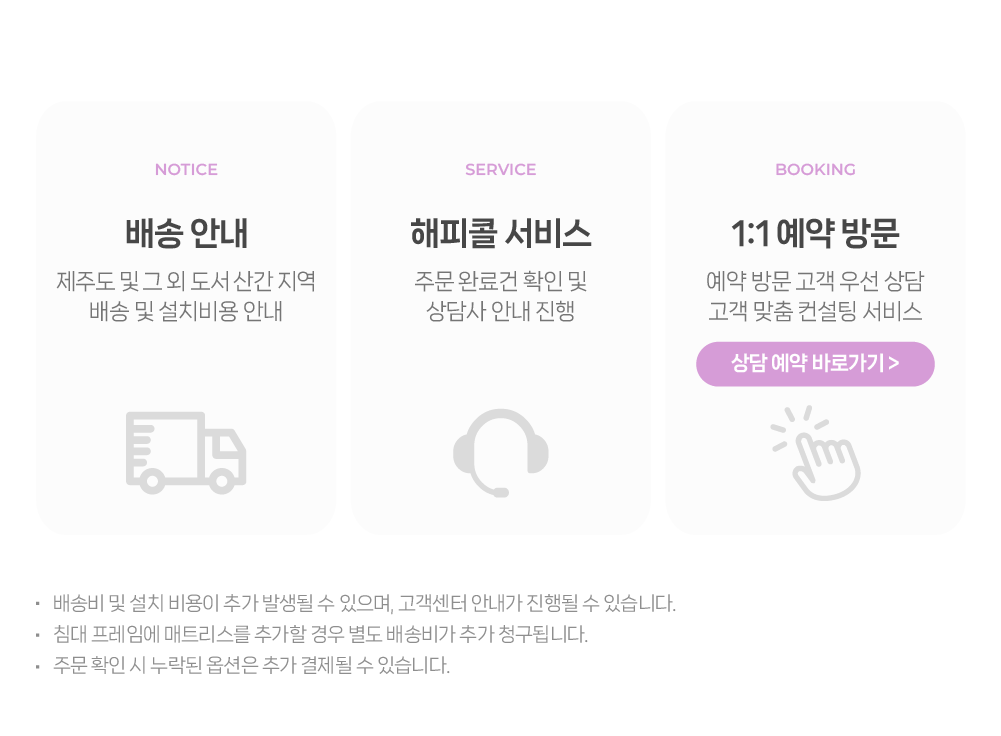 NOTICE

배송 안내

제주도 및 그 외 도서 산간 지역 배송 및 설치비용 안내

SERVICE

해피콜 서비스

주문 완료건 확인 및 상담사 안내 진행

BOOKING

1:1 예약 방문

예약 방문 고객 우선 상담 고객 맞춤 컨설팅 서비스

상담 예약 바로가기 >

• 배송비 및 설치 비용이 추가 발생될 수 있으며, 고객센터 안내가 진행될 수 있습니다.
• 침대 프레임에 매트리스를 추가할 경우 별도 배송비가 추가 청구됩니다.
• 주문 확인 시 누락된 옵션은 추가 결제될 수 있습니다.