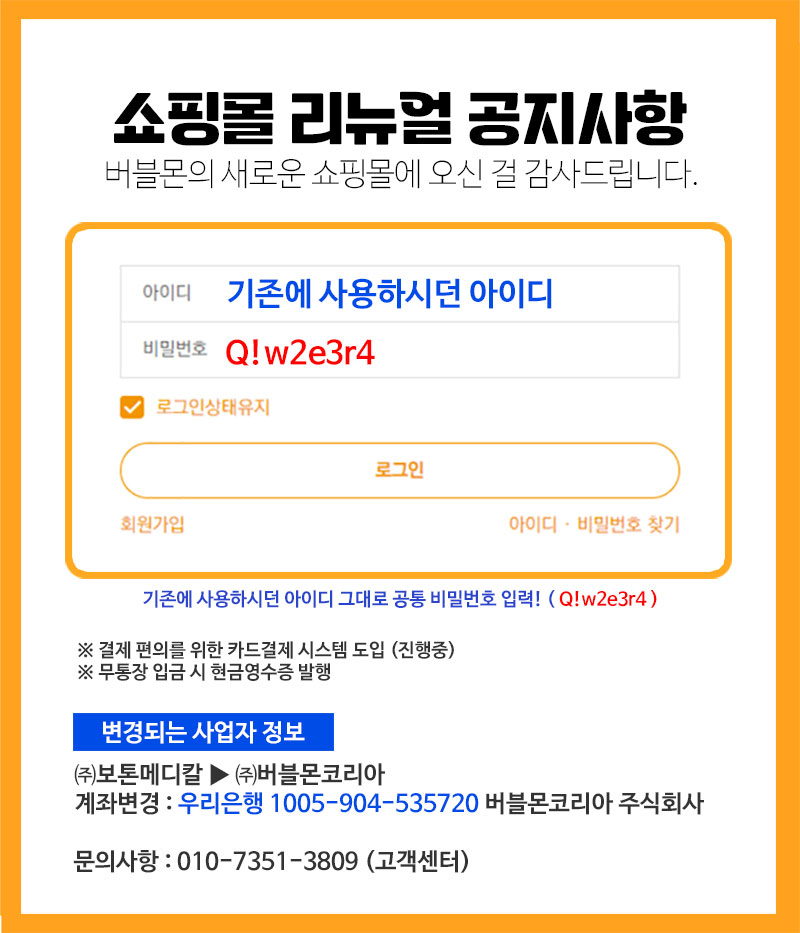 쇼핑몰 리뉴얼 공지사항
버블몬의 새로운 쇼핑몰에 오신 걸 감사드립니다.

아이디 기존에 사용하시던 아이디
비밀번호 Q!w2e3r4

☑ 로그인상태유지

로그인

회원가입 아이디 · 비밀번호 찾기

기존에 사용하시던 아이디 그대로 공통 비밀번호 입력! ( Q!w2e3r4 )

※ 결제 편의를 위한 카드결제 시스템 도입 (진행중)
※ 무통장 입금 시 현금영수증 발행

변경되는 사업자 정보

㈜보톤메디칼 ▶ ㈜버블몬코리아
계좌변경 : 우리은행 1005-904-535720 버블몬코리아 주식회사

문의사항 : 010-7351-3809 (고객센터)