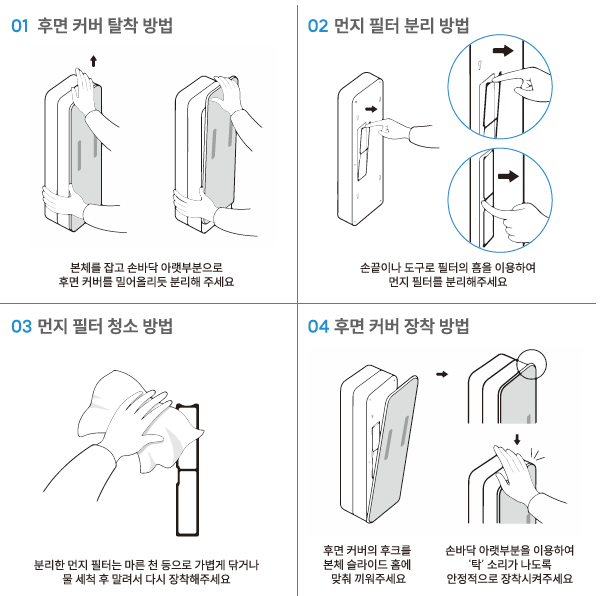 01 후면 커버 탈착 방법

본체를 잡고 손바닥 아랫부분으로
후면 커버를 밀어올리듯 분리해 주세요

02 먼지 필터 분리 방법

손끝이나 도구로 필터의 홈을 이용하여
먼지 필터를 분리해주세요

03 먼지 필터 청소 방법

분리한 먼지 필터는 마른 천 등으로 가볍게 닦거나
물 세척 후 말려서 다시 장착해주세요

04 후면 커버 장착 방법

후면 커버의 후크를
본체 슬라이드 홈에
맞춰 끼워주세요

손바닥 아랫부분을 이용하여
'탁' 소리가 나도록
안정적으로 장착시켜주세요