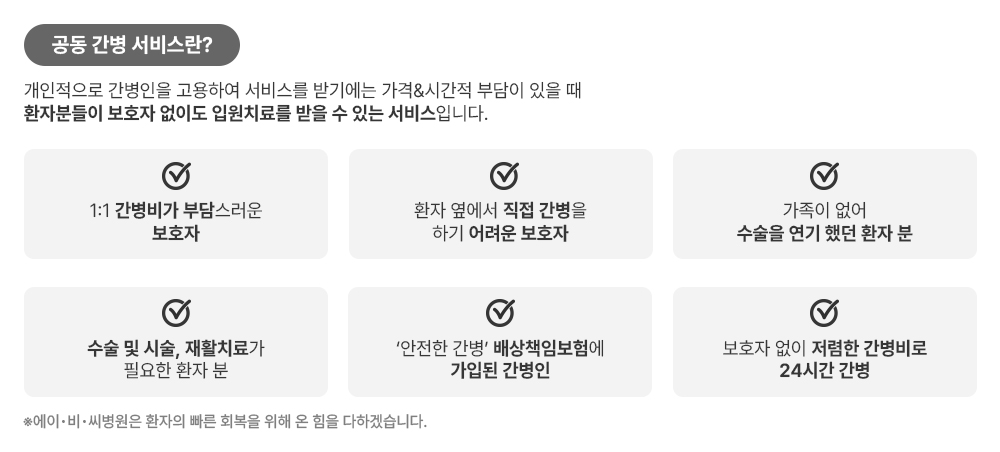 공동 간병 서비스란?

개인적으로 간병인을 고용하여 서비스를 받기에는 가격&시간적 부담이 있을 때 환자분들이 보호자 없이도 입원치료를 받을 수 있는 서비스입니다.

1:1 간병비가 부담스러운 보호자

환자 옆에서 직접 간병을 하기 어려운 보호자

가족이 없어 수술을 연기 했던 환자 분

수술 및 시술, 재활치료가 필요한 환자 분

'안전한 간병' 배상책임보험에 가입된 간병인

보호자 없이 저렴한 간병비로 24시간 간병

※에이·비·씨병원은 환자의 빠른 회복을 위해 온 힘을 다하겠습니다.