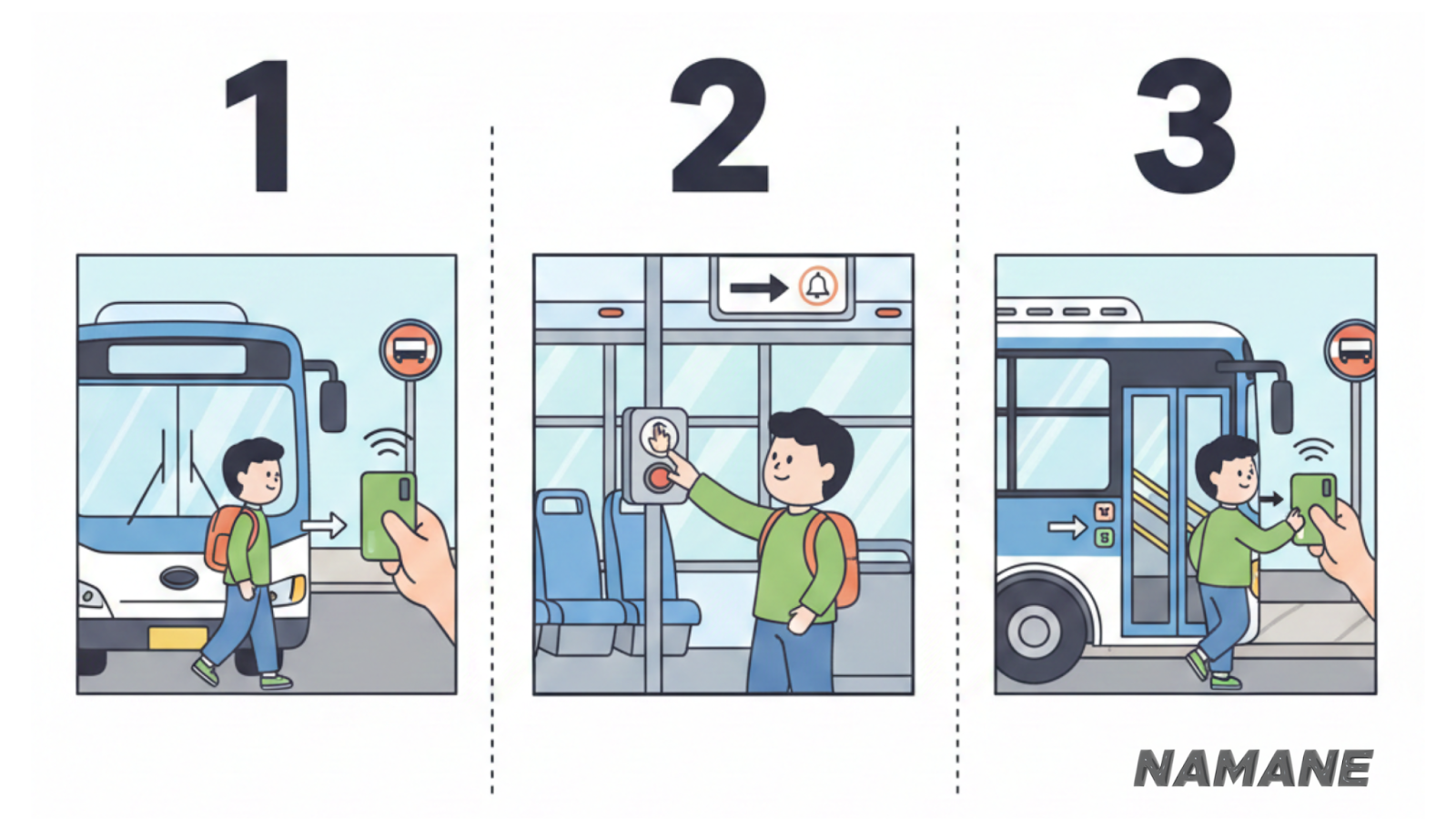 1

2

3

NAMANE