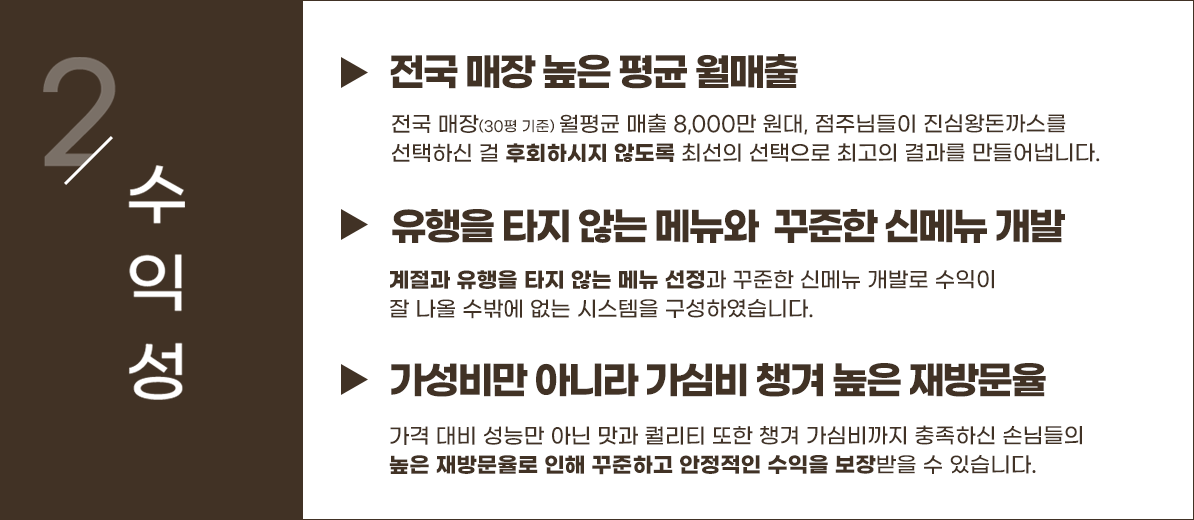 2

수
익
성

▶ 전국 매장 높은 평균 월매출

전국 매장(30평 기준) 월평균 매출 8,000만 원대, 점주님들이 진심왕돈까스를 선택하신 걸 후회하시지 않도록 최선의 선택으로 최고의 결과를 만들어냅니다.

▶ 유행을 타지 않는 메뉴와 꾸준한 신메뉴 개발

계절과 유행을 타지 않는 메뉴 선정과 꾸준한 신메뉴 개발로 수익이 잘 나올 수밖에 없는 시스템을 구성하였습니다.

▶ 가성비만 아니라 가심비 챙겨 높은 재방문율

가격 대비 성능만 아닌 맛과 퀄리티 또한 챙겨 가심비까지 충족하신 손님들의 높은 재방문율로 인해 꾸준하고 안정적인 수익을 보장받을 수 있습니다.