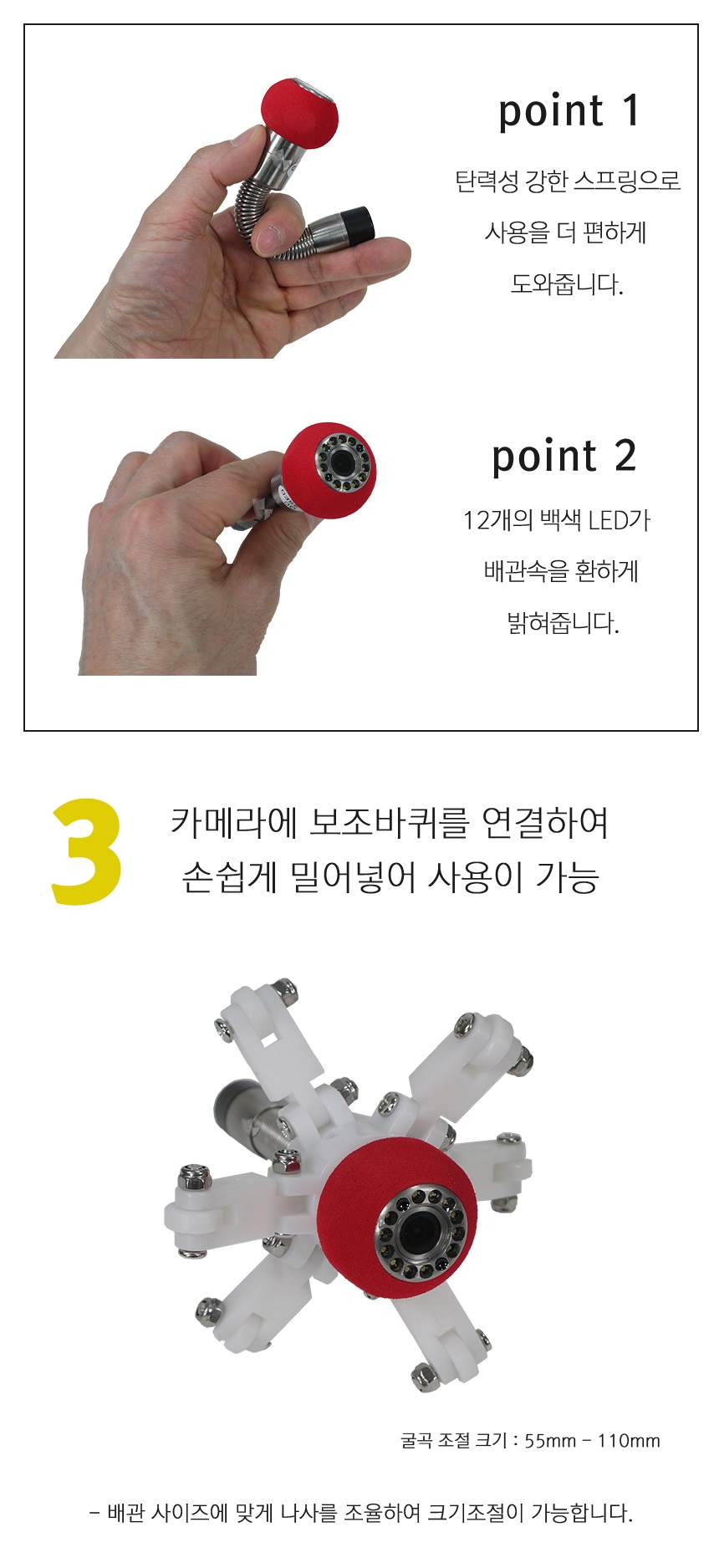 point 1

탄력성 강한 스프링으로
사용을 더 편하게
도와줍니다.

point 2

12개의 백색 LED가
배관속을 환하게
밝혀줍니다.

3

카메라에 보조바퀴를 연결하여
손쉽게 밀어넣어 사용이 가능

굴곡 조절 크기 : 55mm - 110mm

- 배관 사이즈에 맞게 나사를 조율하여 크기조절이 가능합니다.