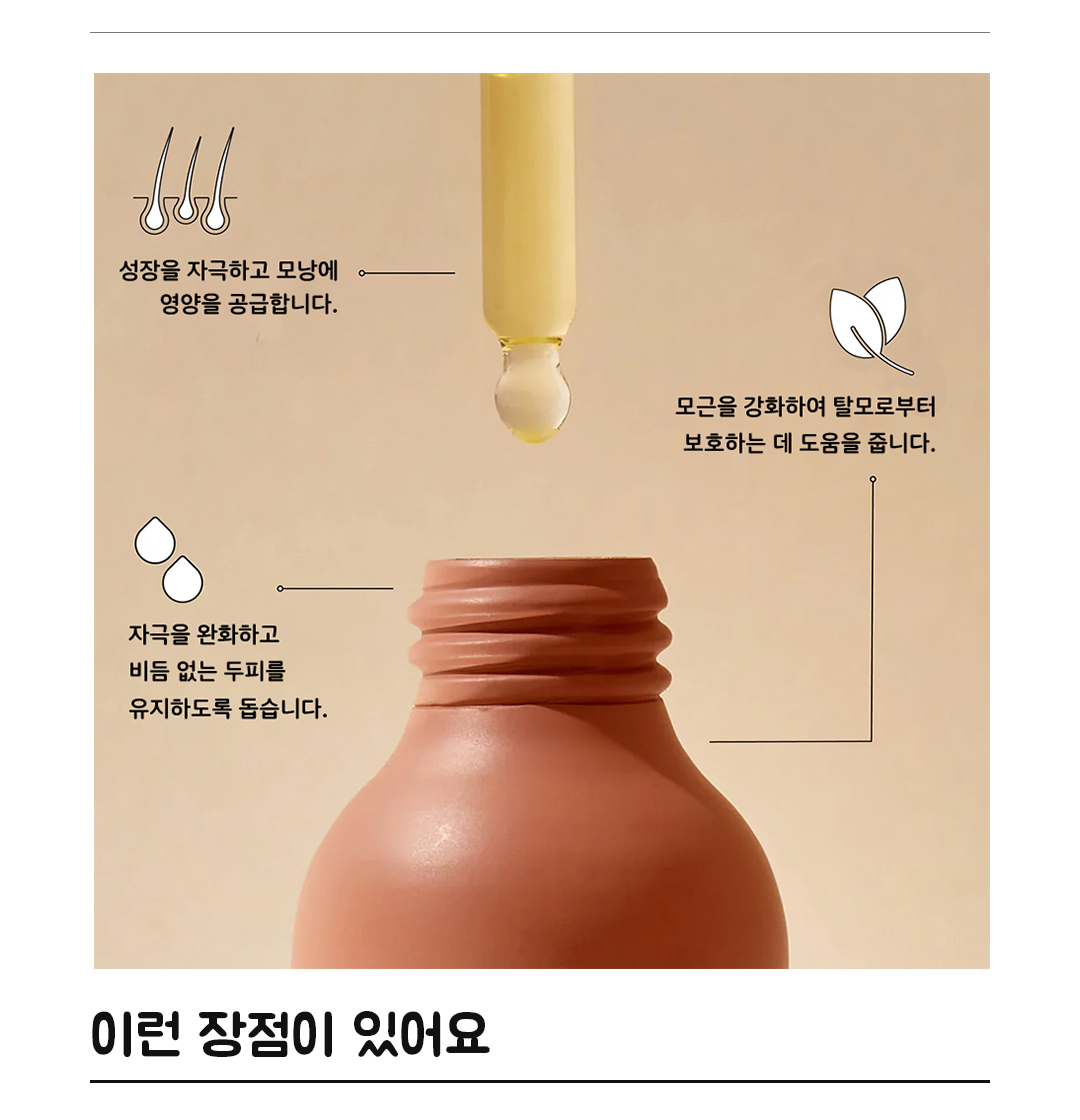 성장을 자극하고 모낭에 영양을 공급합니다.

모근을 강화하여 탈모로부터 보호하는 데 도움을 줍니다.

자극을 완화하고 비듬 없는 두피를 유지하도록 돕습니다.

이런 장점이 있어요