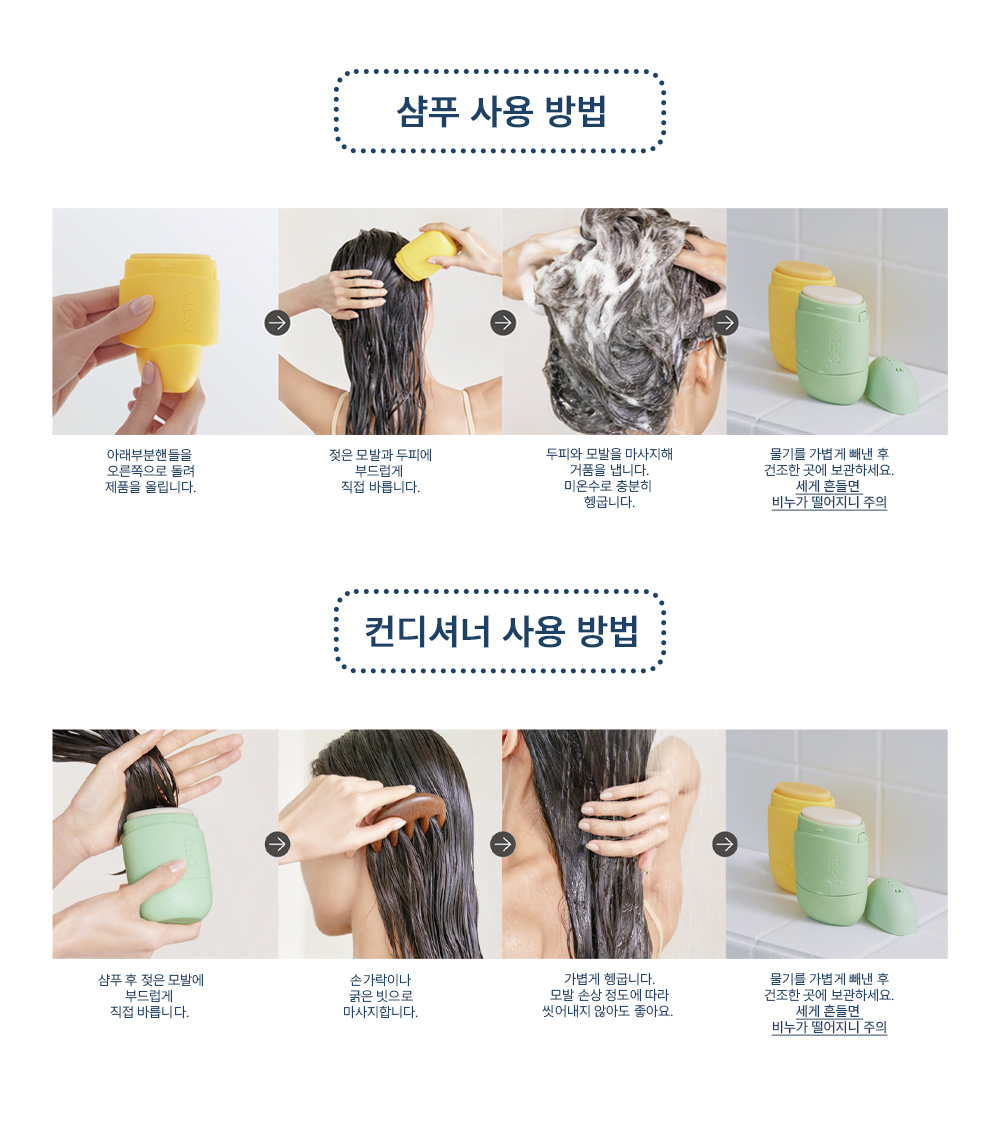 샴푸 사용 방법

아래부분핸들을 오른쪽으로 돌려 제품을 올립니다.

젖은 모발과 두피에 부드럽게 직접 바릅니다.

두피와 모발을 마사지해 거품을 냅니다. 미온수로 충분히 헹굽니다.

물기를 가볍게 빼낸 후 건조한 곳에 보관하세요. 세게 흔들면 비누가 떨어지니 주의

컨디셔너 사용 방법

샴푸 후 젖은 모발에 부드럽게 직접 바릅니다.

손가락이나 굵은 빗으로 마사지합니다.

가볍게 헹굽니다. 모발 손상 정도에 따라 씻어내지 않아도 좋아요.

물기를 가볍게 빼낸 후 건조한 곳에 보관하세요. 세게 흔들면 비누가 떨어지니 주의