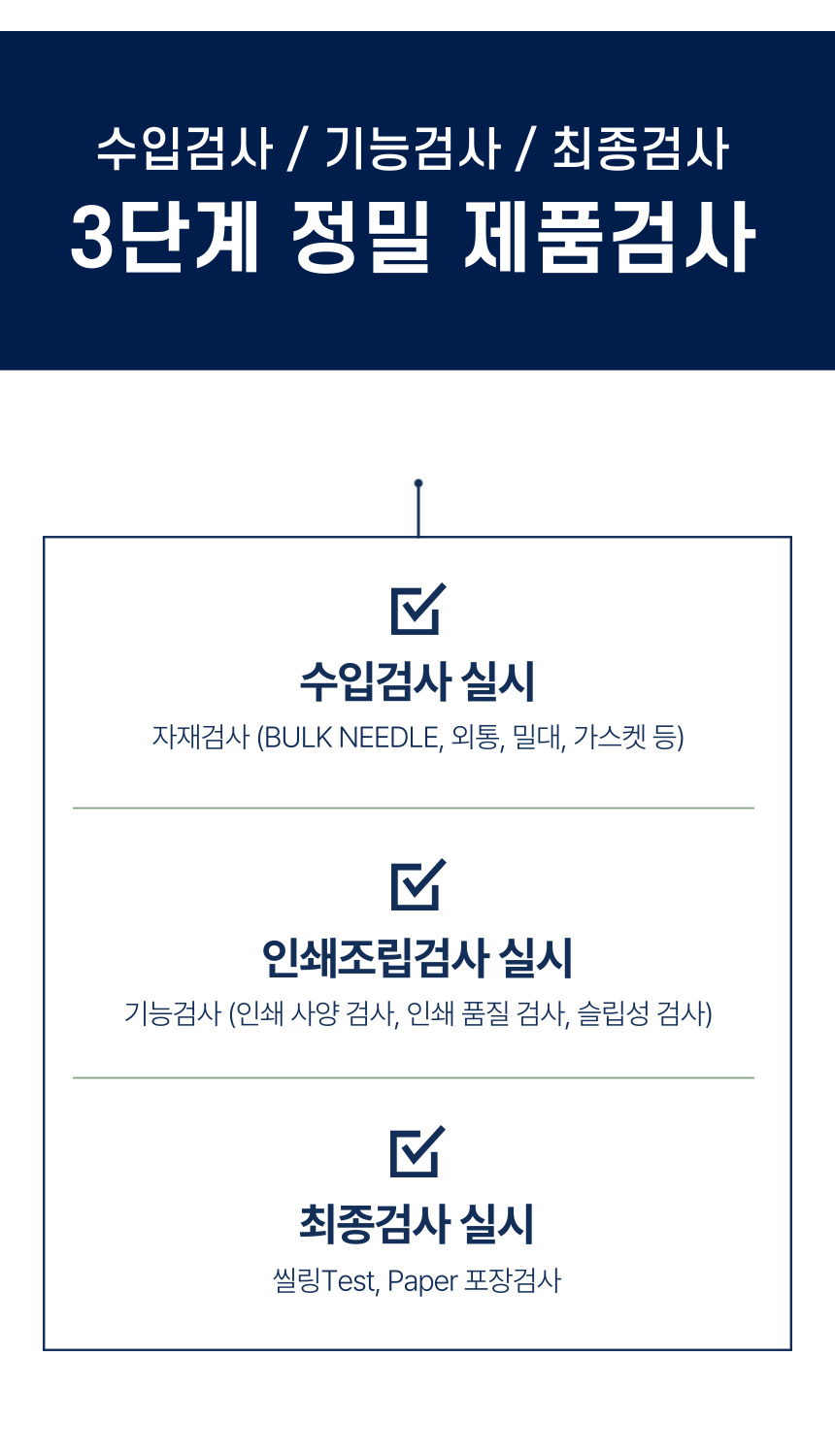 수입검사 / 기능검사 / 최종검사
3단계 정밀 제품검사

☑
수입검사 실시
자재검사 (BULK NEEDLE, 외통, 밀대, 가스켓 등)

☑
인쇄조립검사 실시
기능검사 (인쇄 사양 검사, 인쇄 품질 검사, 슬립성 검사)

☑
최종검사 실시
씰링Test, Paper 포장검사