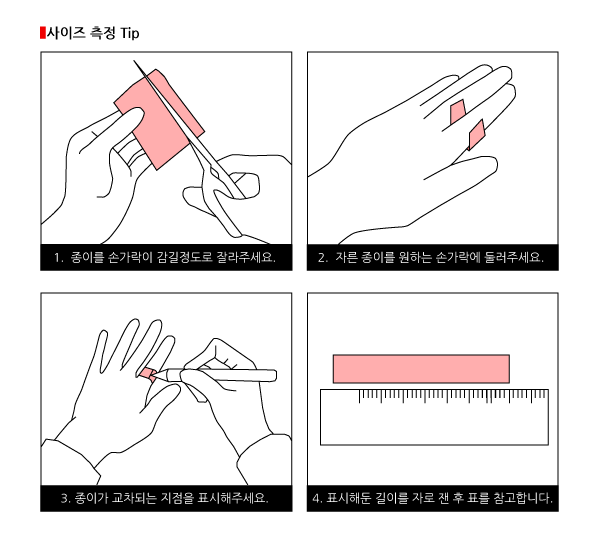 사이즈 측정 Tip

1. 종이를 손가락이 감길정도로 잘라주세요.

2. 자른 종이를 원하는 손가락에 둘러주세요.

3. 종이가 교차되는 지점을 표시해주세요.

4. 표시해둔 길이를 자로 잰 후 표를 참고합니다.