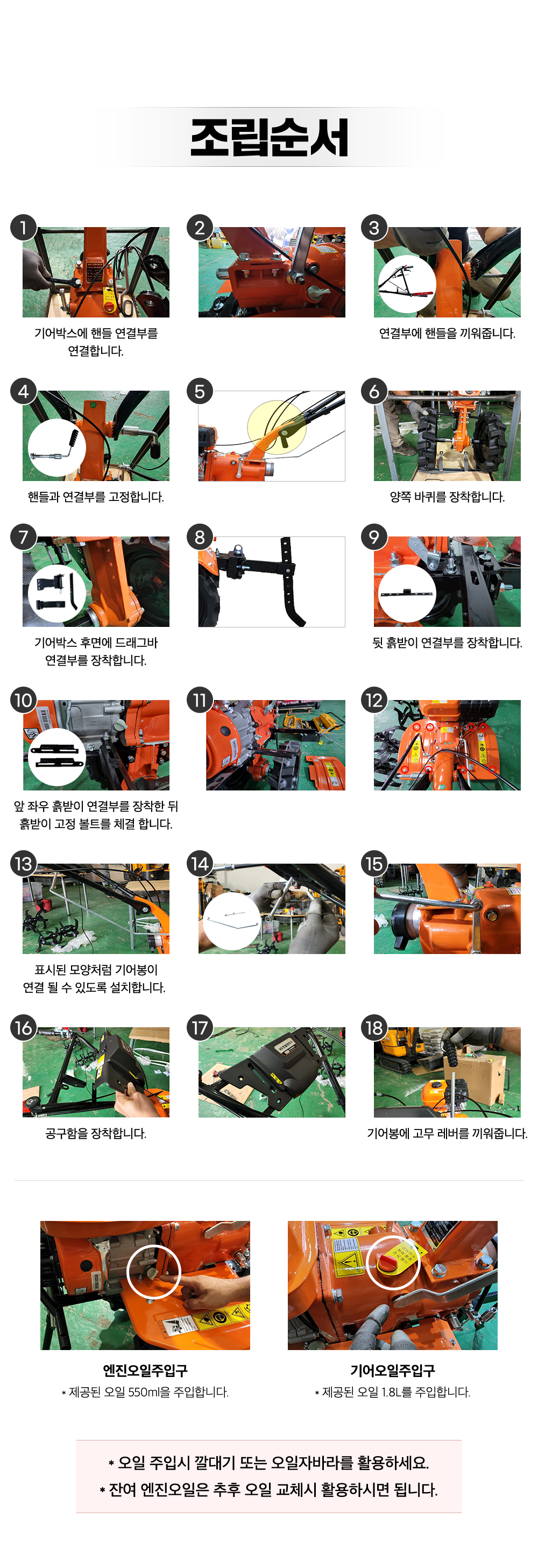 조립순서

1
기어박스에 핸들 연결부를 연결합니다.

2

3
연결부에 핸들을 끼워줍니다.

4
핸들과 연결부를 고정합니다.

5

6
양쪽 바퀴를 장착합니다.

7
기어박스 후면에 드래그바 연결부를 장착합니다.

8

9
뒷 흙받이 연결부를 장착합니다.

10
앞 좌우 흙받이 연결부를 장착한 뒤 흙받이 고정 볼트를 체결 합니다.

11

12

13
표시된 모양처럼 기어봉이 연결 될 수 있도록 설치합니다.

14

15

16
공구함을 장착합니다.

17

18
기어봉에 고무 레버를 끼워줍니다.

엔진오일주입구
* 제공된 오일 550ml을 주입합니다.

기어오일주입구
* 제공된 오일 1.8L를 주입합니다.

* 오일 주입시 깔대기 또는 오일자바라를 활용하세요.
* 잔여 엔진오일은 추후 오일 교체시 활용하시면 됩니다.