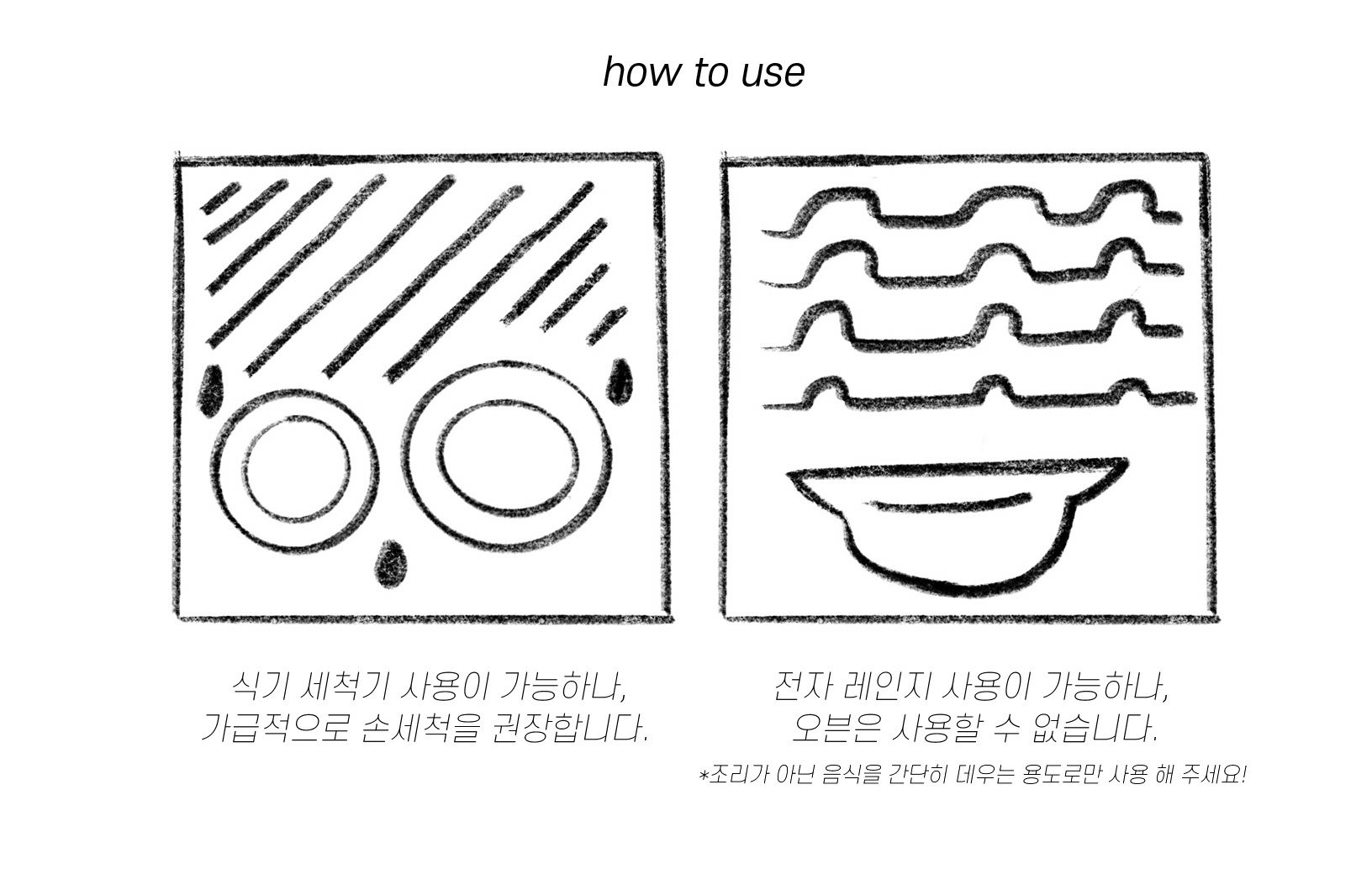 how to use

식기 세척기 사용이 가능하나,
가급적으로 손세척을 권장합니다.

전자 레인지 사용이 가능하나,
오븐은 사용할 수 없습니다.
*조리가 아닌 음식을 간단히 데우는 용도로만 사용 해 주세요!