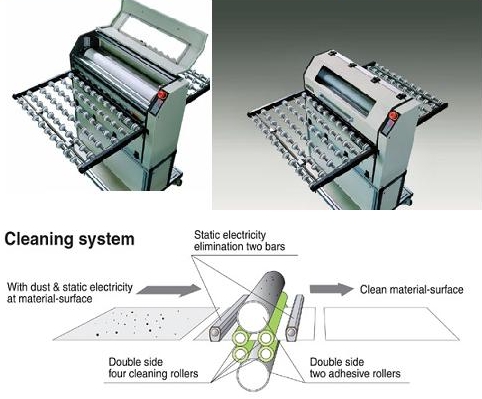 Cleaning system

Static electricity elimination two bars

With dust & static electricity at material-surface

Clean material-surface

Double side four cleaning rollers

Double side two adhesive rollers