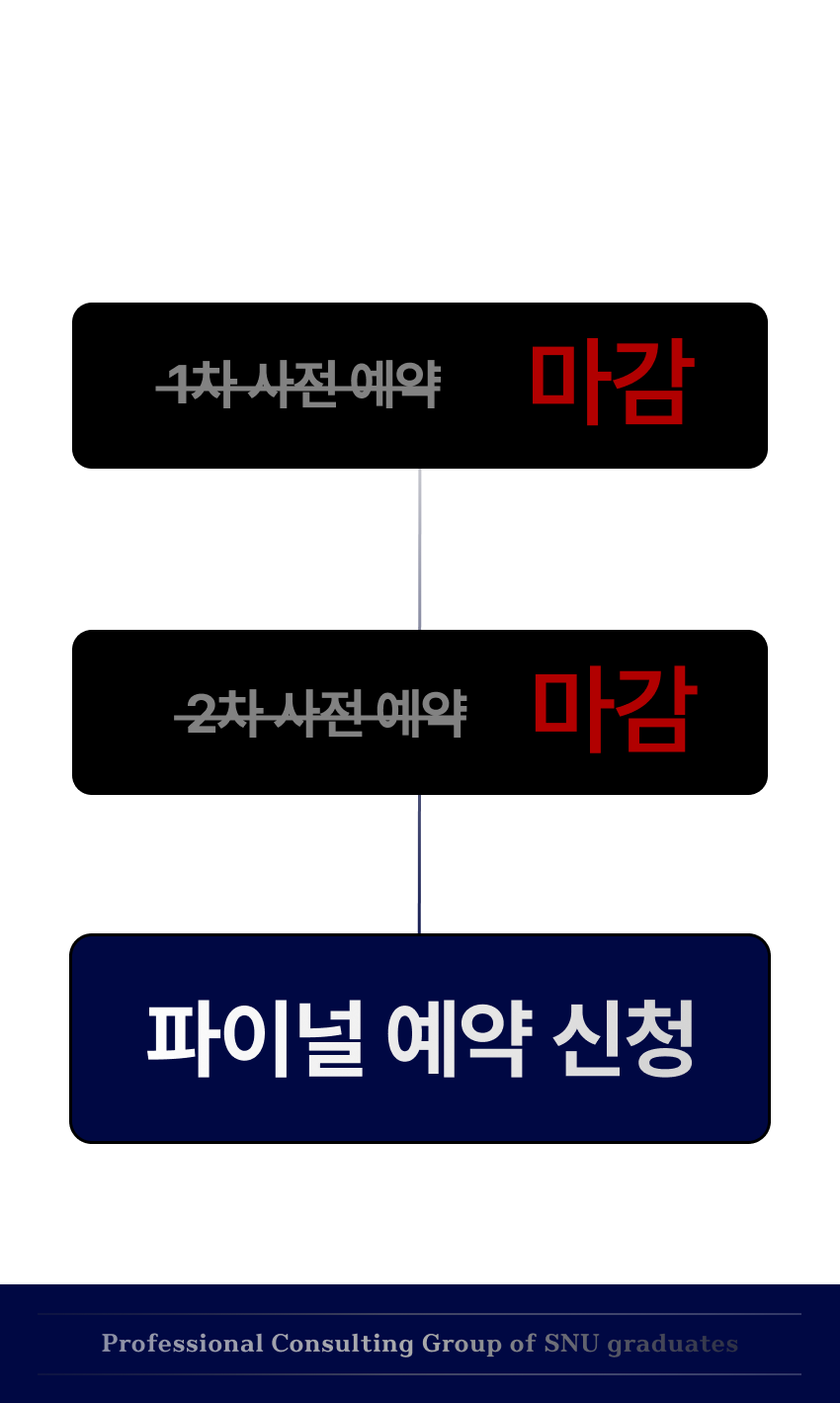 1차 사전 예약 마감

2차 사전 예약 마감

파이널 예약 신청

Professional Consulting Group of SNU graduates