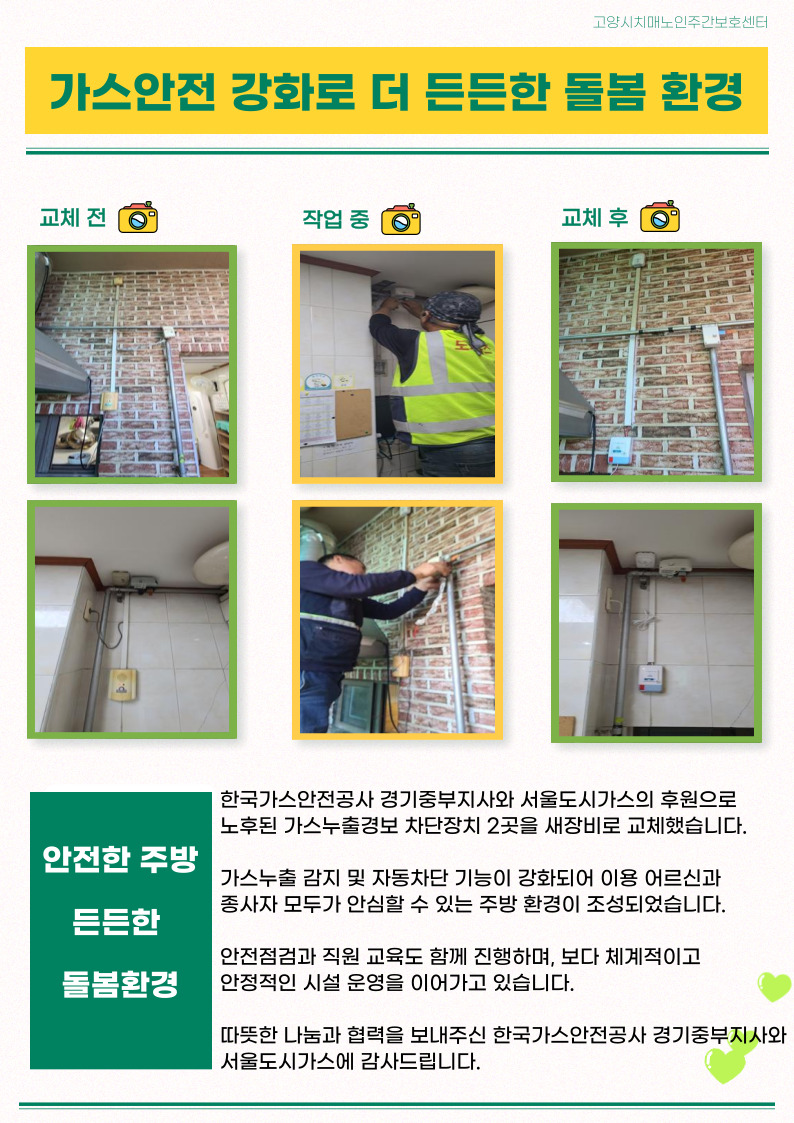 고양시치매노인주간보호센터

가스안전 강화로 더 든든한 돌봄 환경

교체 전

작업 중

교체 후

안전한 주방

든든한

돌봄환경

한국가스안전공사 경기중부지사와 서울도시가스의 후원으로 노후된 가스누출경보 차단장치 2곳을 새장비로 교체했습니다.

가스누출 감지 및 자동차단 기능이 강화되어 이용 어르신과 종사자 모두가 안심할 수 있는 주방 환경이 조성되었습니다.

안전점검과 직원 교육도 함께 진행하며, 보다 체계적이고 안정적인 시설 운영을 이어가고 있습니다.

따뜻한 나눔과 협력을 보내주신 한국가스안전공사 경기중부지사와 서울도시가스에 감사드립니다.