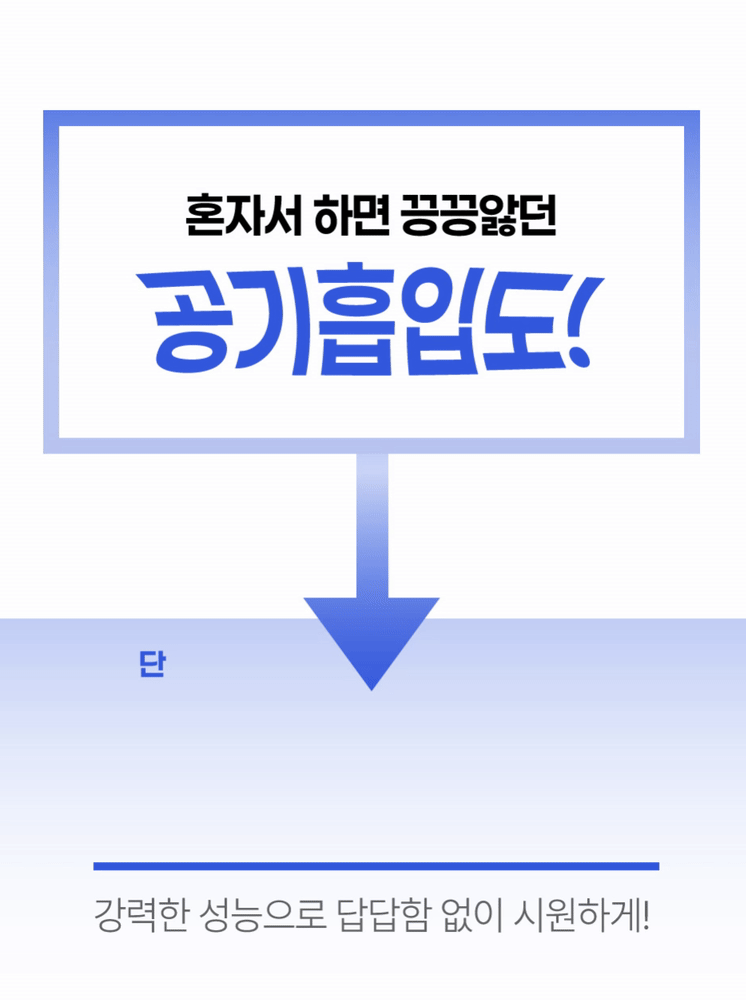 혼자서 하면 끙끙앓던

공기흡입도!

단

강력한 성능으로 답답함 없이 시원하게!