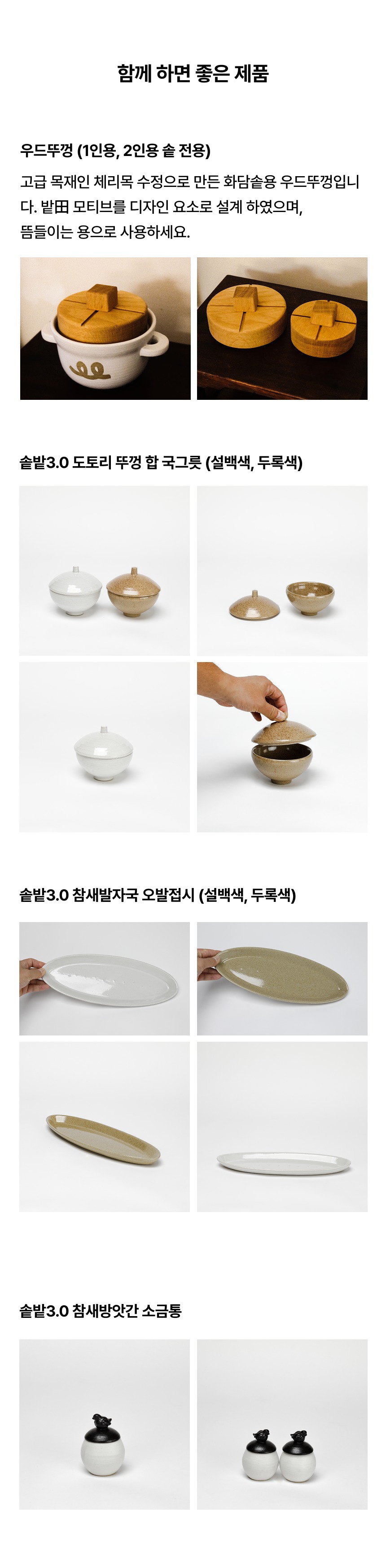 함께 하면 좋은 제품

우드뚜껑 (1인용, 2인용 솥 전용)

고급 목재인 체리목 수정으로 만든 화담솥용 우드뚜껑입니다. 밭田 모티브를 디자인 요소로 설계 하였으며, 뜸들이는 용으로 사용하세요.

솥밭3.0 도토리 뚜껑 합 국그릇 (설백색, 두록색)

솥밭3.0 참새발자국 오발접시 (설백색, 두록색)

솥밭3.0 참새방앗간 소금통