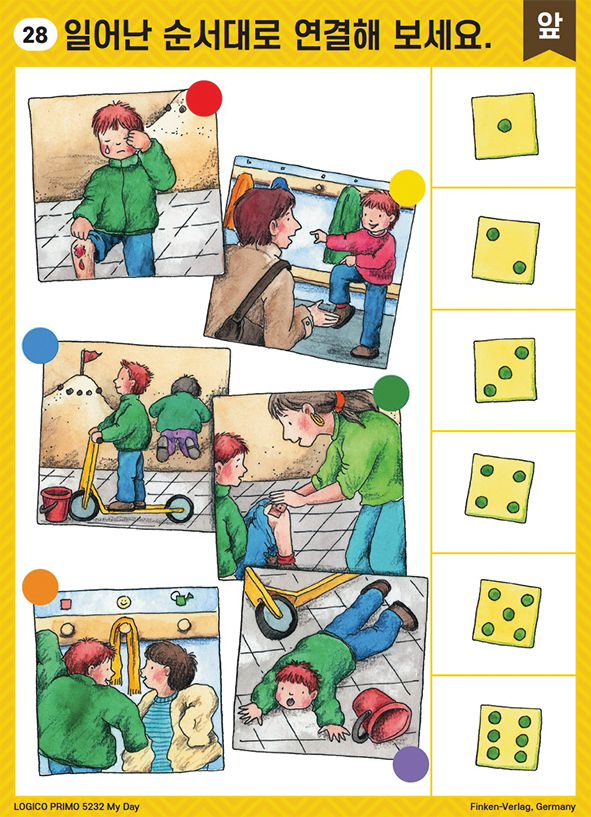 28 일어난 순서대로 연결해 보세요.

앞

LOGICO PRIMO 5232 My Day

Finken-Verlag, Germany