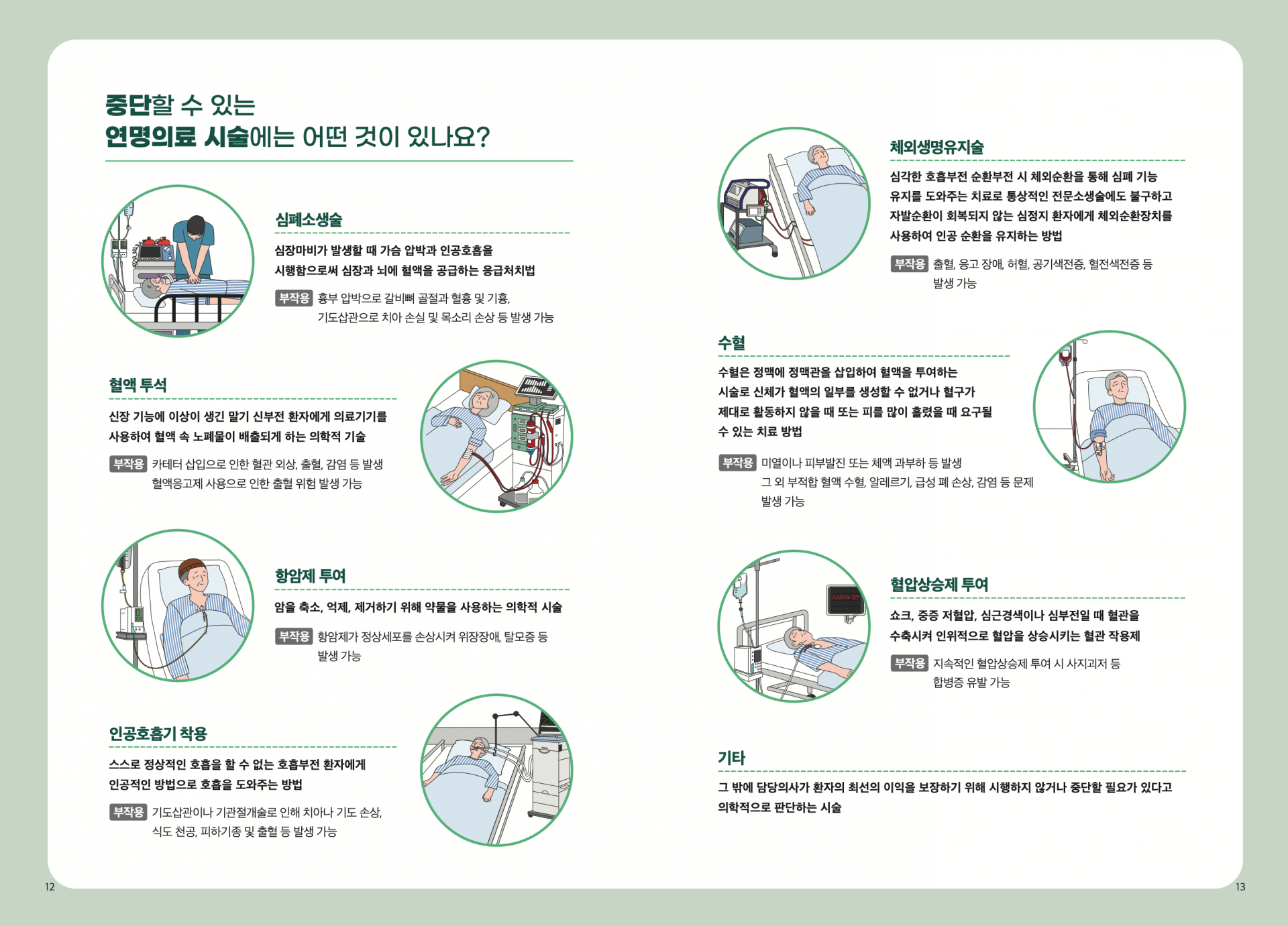 중단할 수 있는
연명의료 시술에는 어떤 것이 있나요?

심폐소생술

심장마비가 발생할 때 가슴 압박과 인공호흡을 시행함으로써 심장과 뇌에 혈액을 공급하는 응급처치법

부작용 흉부 압박으로 갈비뼈 골절과 혈흉 및 기흉, 기도삽관으로 치아 손실 및 목소리 손상 등 발생 가능

혈액 투석

신장 기능에 이상이 생긴 말기 신부전 환자에게 의료기기를 사용하여 혈액 속 노폐물이 배출되게 하는 의학적 기술

부작용 카테터 삽입으로 인한 혈관 외상, 출혈, 감염 등 발생 혈액응고제 사용으로 인한 출혈 위험 발생 가능

항암제 투여

암을 축소, 억제, 제거하기 위해 약물을 사용하는 의학적 시술

부작용 항암제가 정상세포를 손상시켜 위장장애, 탈모증 등 발생 가능

인공호흡기 착용

스스로 정상적인 호흡을 할 수 없는 호흡부전 환자에게 인공적인 방법으로 호흡을 도와주는 방법

부작용 기도삽관이나 기관절개술로 인해 치아나 기도 손상, 식도 천공, 피하기종 및 출혈 등 발생 가능

12

체외생명유지술

심각한 호흡부전 순환부전 시 체외순환을 통해 심폐 기능 유지를 도와주는 치료로 통상적인 전문소생술에도 불구하고 자발순환이 회복되지 않는 심정지 환자에게 체외순환장치를 사용하여 인공 순환을 유지하는 방법

부작용 출혈, 응고 장애, 허혈, 공기색전증, 혈전색전증 등 발생 가능

수혈

수혈은 정맥에 정맥관을 삽입하여 혈액을 투여하는 시술로 신체가 혈액의 일부를 생성할 수 없거나 혈구가 제대로 활동하지 않을 때 또는 피를 많이 흘렸을 때 요구될 수 있는 치료 방법

부작용 미열이나 피부발진 또는 체액 과부하 등 발생 그 외 부적합 혈액 수혈, 알레르기, 급성 폐 손상, 감염 등 문제 발생 가능

혈압상승제 투여

쇼크, 중증 저혈압, 심근경색이나 심부전일 때 혈관을 수축시켜 인위적으로 혈압을 상승시키는 혈관 작용제

부작용 지속적인 혈압상승제 투여 시 사지괴저 등 합병증 유발 가능

기타

그 밖에 담당의사가 환자의 최선의 이익을 보장하기 위해 시행하지 않거나 중단할 필요가 있다고 의학적으로 판단하는 시술

13