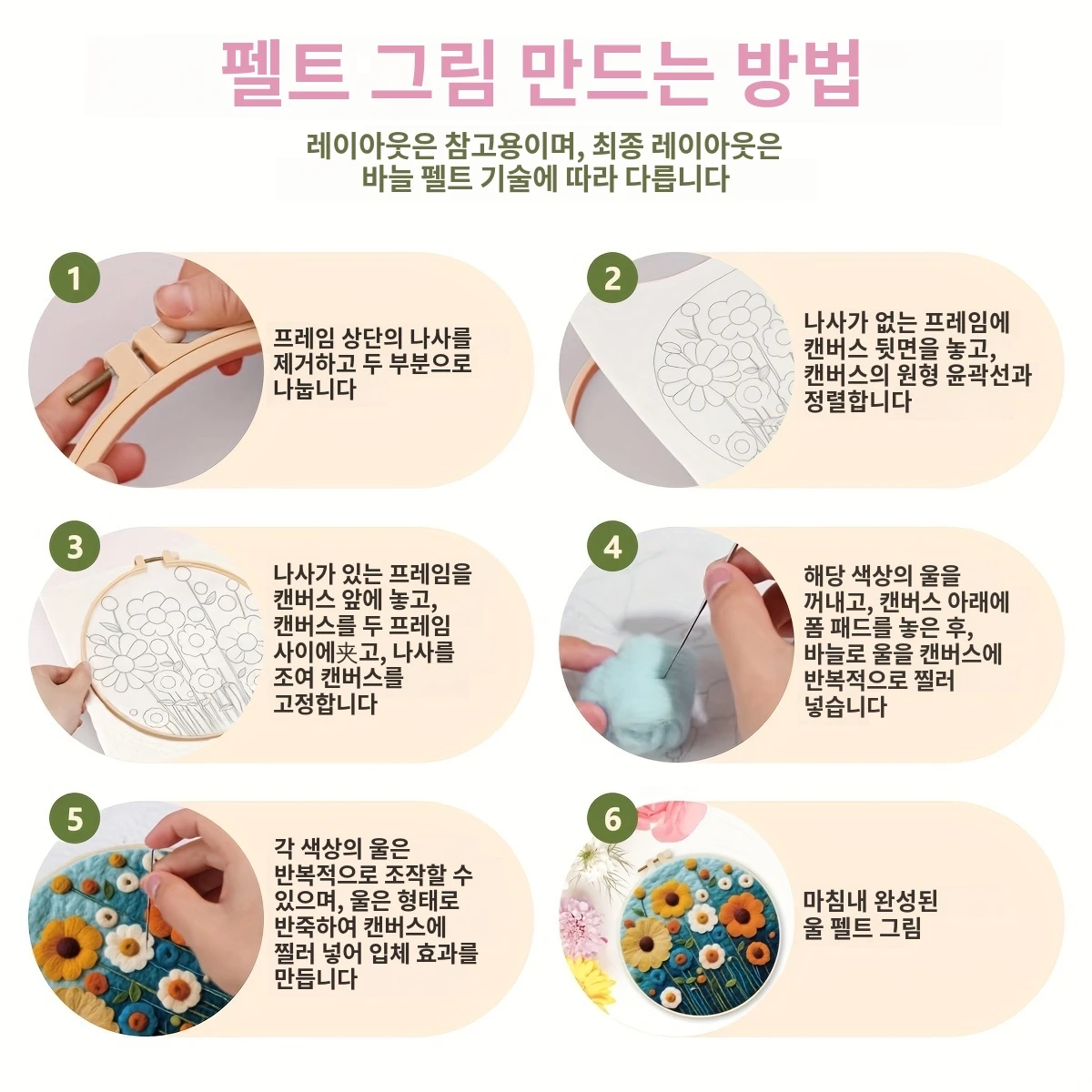 펠트 그림 만드는 방법

레이아웃은 참고용이며, 최종 레이아웃은 바늘 펠트 기술에 따라 다릅니다

1

프레임 상단의 나사를 제거하고 두 부분으로 나눕니다

2

나사가 없는 프레임에 캔버스 뒷면을 놓고, 캔버스의 원형 윤곽선과 정렬합니다

3

나사가 있는 프레임을 캔버스 앞에 놓고, 캔버스를 두 프레임 사이에夹고, 나사를 조여 캔버스를 고정합니다

4

해당 색상의 울을 꺼내고, 캔버스 아래에 폼 패드를 놓은 후, 바늘로 울을 캔버스에 반복적으로 찔러 넣습니다

5

각 색상의 울은 반복적으로 조작할 수 있으며, 울은 형태로 반죽하여 캔버스에 찔러 넣어 입체 효과를 만듭니다

6

마침내 완성된 울 펠트 그림