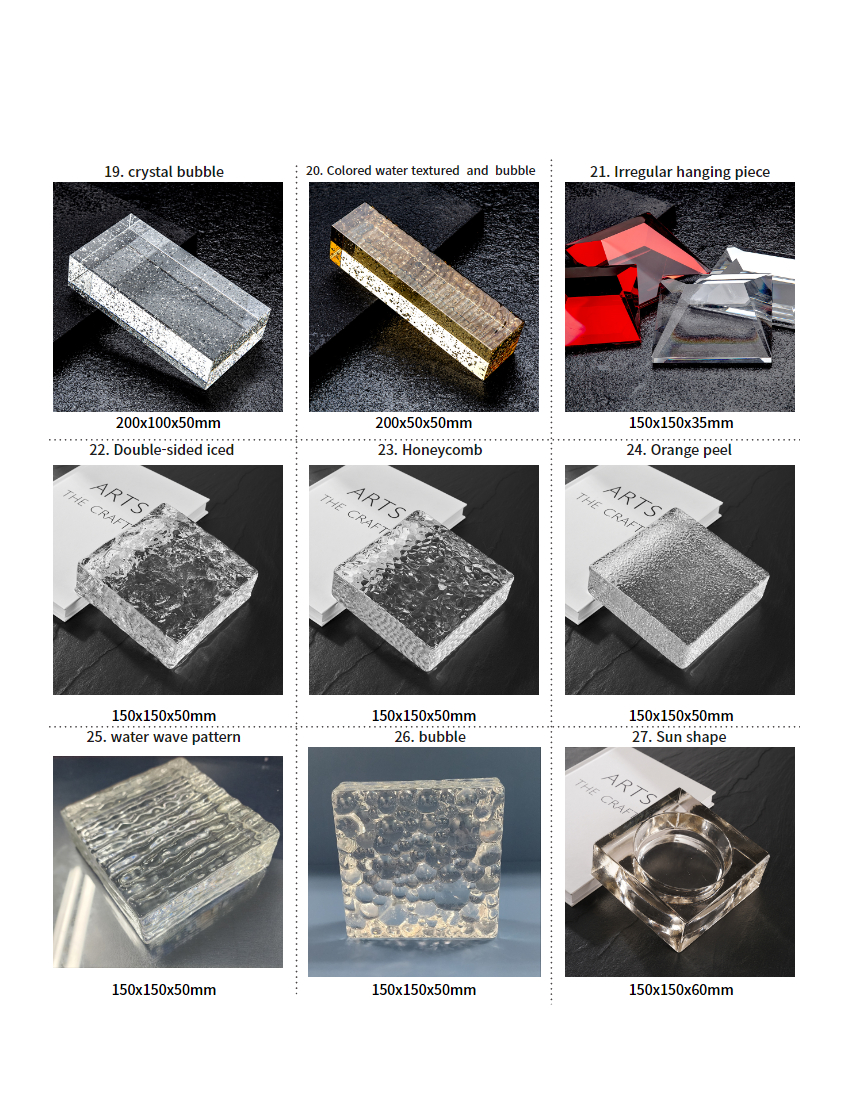 19. crystal bubble

200x100x50mm

20. Colored water textured and bubble

200x50x50mm

21. Irregular hanging piece

150x150x35mm

22. Double-sided iced

ARTS
THE CRAFT

150x150x50mm

23. Honeycomb

ARTS
THE CRAFT

150x150x50mm

24. Orange peel

ARTS
THE CRAFT

150x150x50mm

25. water wave pattern

150x150x50mm

26. bubble

150x150x50mm

27. Sun shape

ARTS
THE CRAFT

150x150x60mm