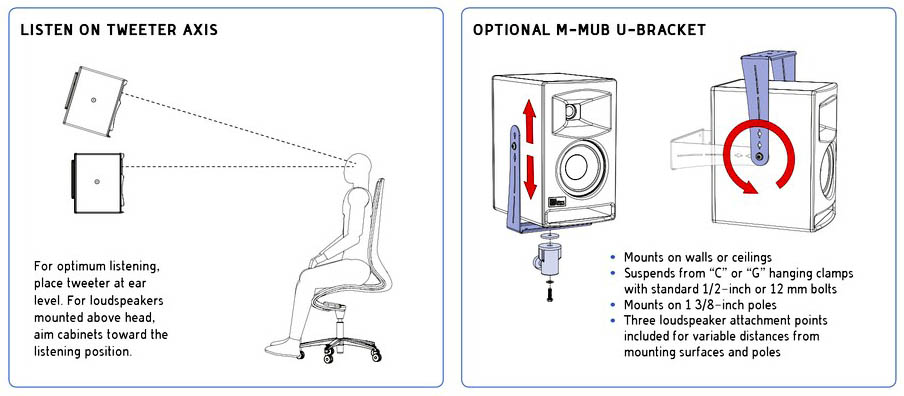 LISTEN ON TWEETER AXIS

For optimum listening, place tweeter at ear level. For loudspeakers mounted above head, aim cabinets toward the listening position.

OPTIONAL M-MUB U-BRACKET

• Mounts on walls or ceilings
• Suspends from "C" or "G" hanging clamps with standard 1/2-inch or 12 mm bolts
• Mounts on 1 3/8-inch poles
• Three loudspeaker attachment points included for variable distances from mounting surfaces and poles