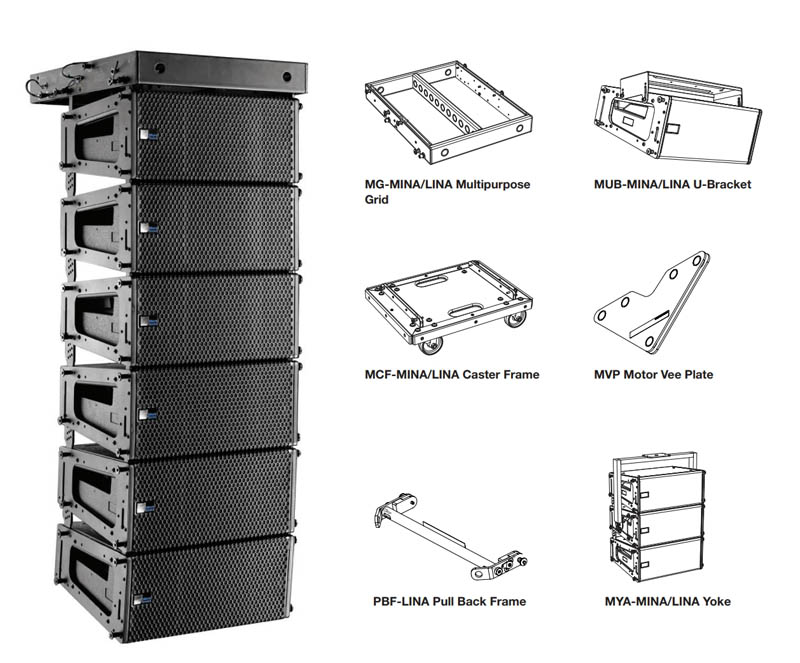 MG-MINA/LINA Multipurpose Grid

MUB-MINA/LINA U-Bracket

MCF-MINA/LINA Caster Frame

MVP Motor Vee Plate

PBF-LINA Pull Back Frame

MYA-MINA/LINA Yoke