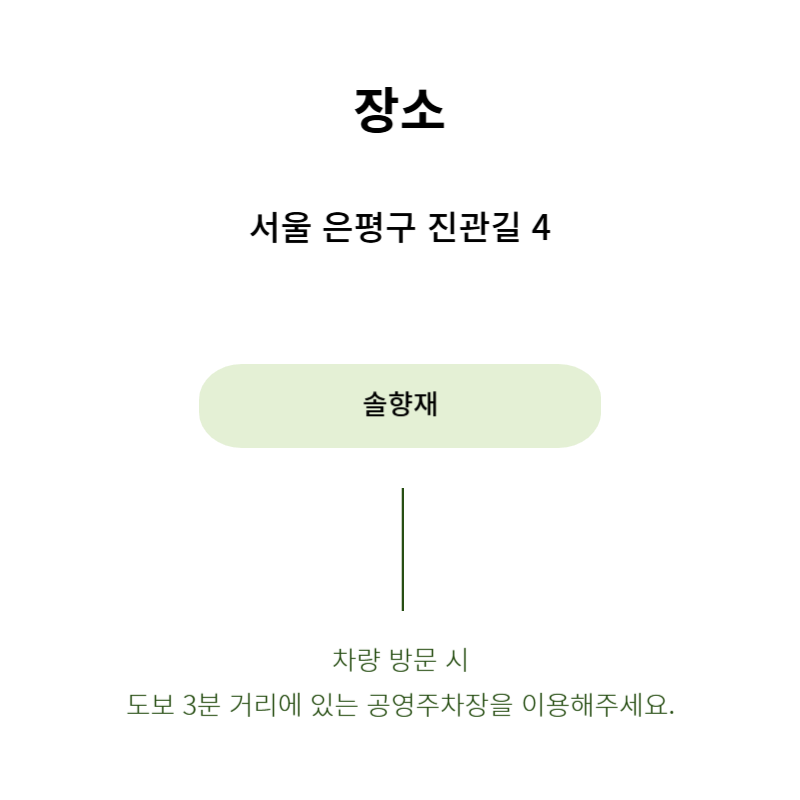 장소

서울 은평구 진관길 4

솔향재

차량 방문 시
도보 3분 거리에 있는 공영주차장을 이용해주세요.