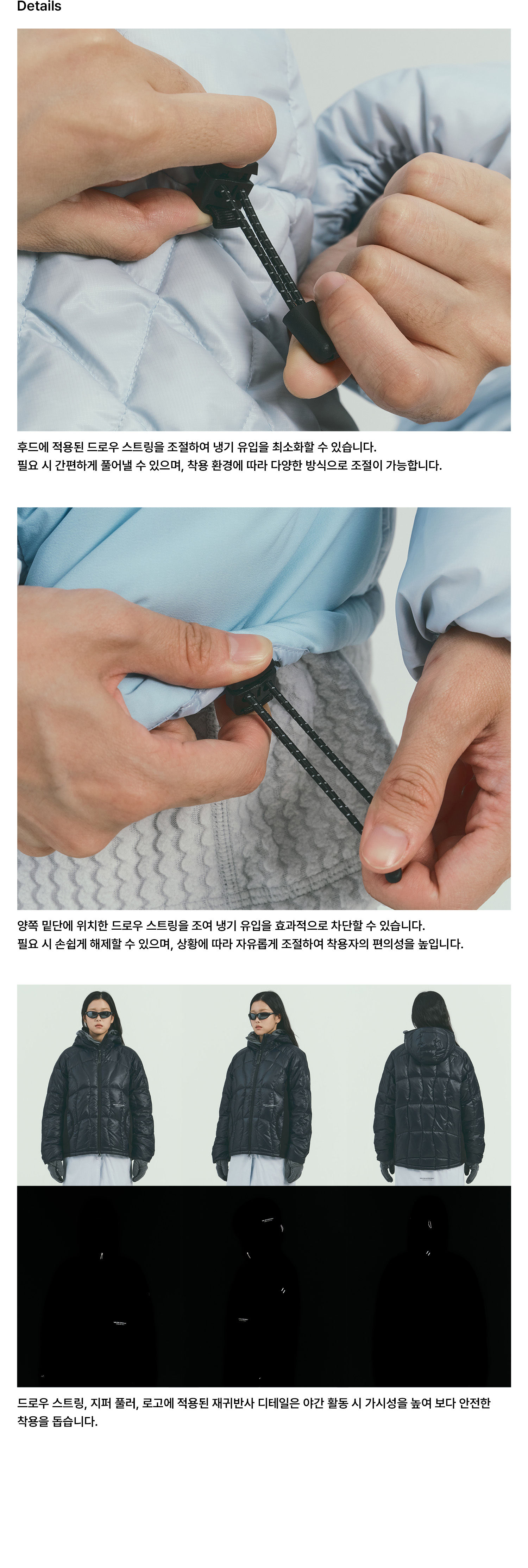 Details

후드에 적용된 드로우 스트링을 조절하여 냉기 유입을 최소화할 수 있습니다.
필요 시 간편하게 풀어낼 수 있으며, 착용 환경에 따라 다양한 방식으로 조절이 가능합니다.

양쪽 밑단에 위치한 드로우 스트링을 조여 냉기 유입을 효과적으로 차단할 수 있습니다.
필요 시 손쉽게 해제할 수 있으며, 상황에 따라 자유롭게 조절하여 착용자의 편의성을 높입니다.

드로우 스트링, 지퍼 풀러, 로고에 적용된 재귀반사 디테일은 야간 활동 시 가시성을 높여 보다 안전한 착용을 돕습니다.