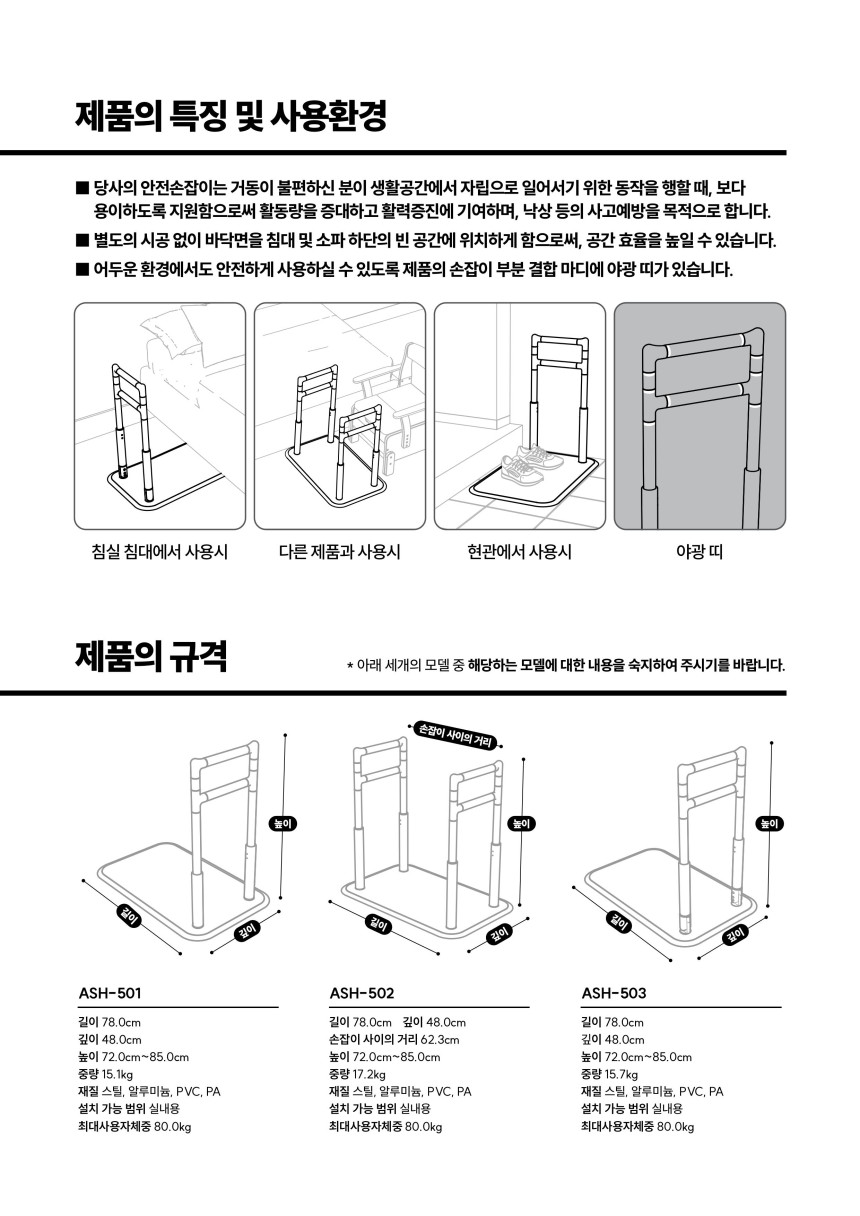 제품의 특징 및 사용환경

■ 당사의 안전손잡이는 거동이 불편하신 분이 생활공간에서 자립으로 일어서기 위한 동작을 행할 때, 보다 용이하도록 지원함으로써 활동량을 증대하고 활력증진에 기여하며, 낙상 등의 사고예방을 목적으로 합니다.

■ 별도의 시공 없이 바닥면을 침대 및 소파 하단의 빈 공간에 위치하게 함으로써, 공간 효율을 높일 수 있습니다.

■ 어두운 환경에서도 안전하게 사용하실 수 있도록 제품의 손잡이 부분 결합 마디에 야광 띠가 있습니다.

침실 침대에서 사용시

다른 제품과 사용시

현관에서 사용시

야광 띠

제품의 규격

* 아래 세개의 모델 중 해당하는 모델에 대한 내용을 숙지하여 주시기를 바랍니다.

높이
길이
깊이

손잡이 사이의 거리
높이
길이
깊이

높이
길이
깊이

ASH-501

길이 78.0cm
깊이 48.0cm
높이 72.0cm~85.0cm
중량 15.1kg
재질 스틸, 알루미늄, PVC, PA
설치 가능 범위 실내용
최대사용자체중 80.0kg

ASH-502

길이 78.0cm 깊이 48.0cm
손잡이 사이의 거리 62.3cm
높이 72.0cm~85.0cm
중량 17.2kg
재질 스틸, 알루미늄, PVC, PA
설치 가능 범위 실내용
최대사용자체중 80.0kg

ASH-503

길이 78.0cm
깊이 48.0cm
높이 72.0cm~85.0cm
중량 15.7kg
재질 스틸, 알루미늄, PVC, PA
설치 가능 범위 실내용
최대사용자체중 80.0kg